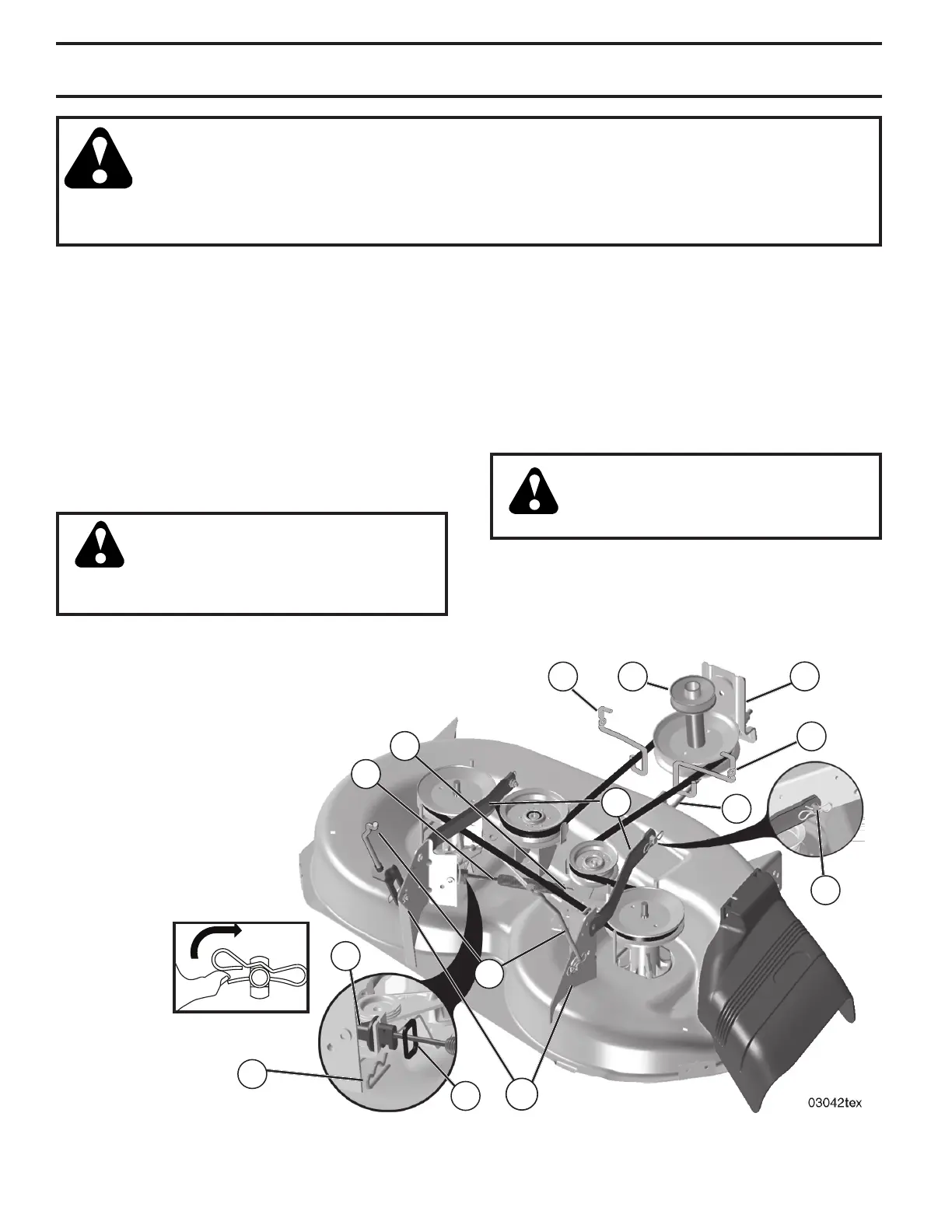 03042tex