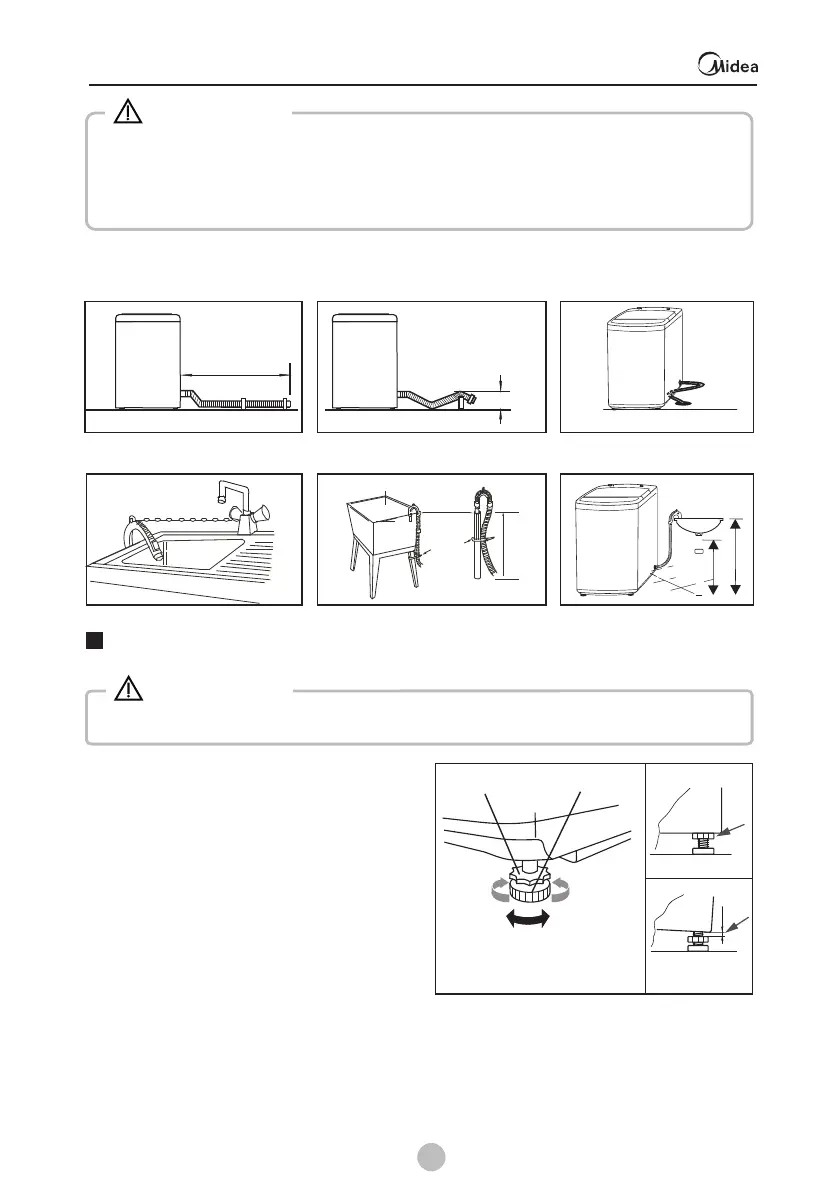 Midea