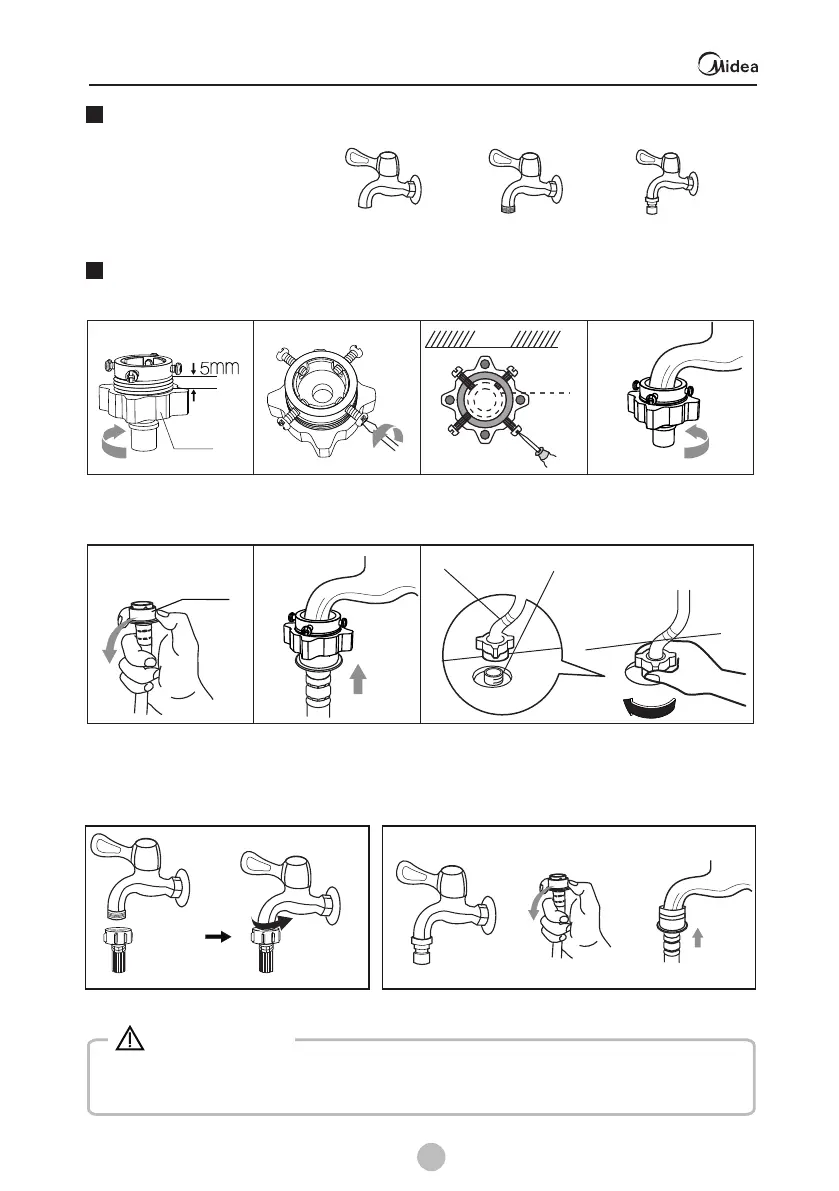 Midea

5mm