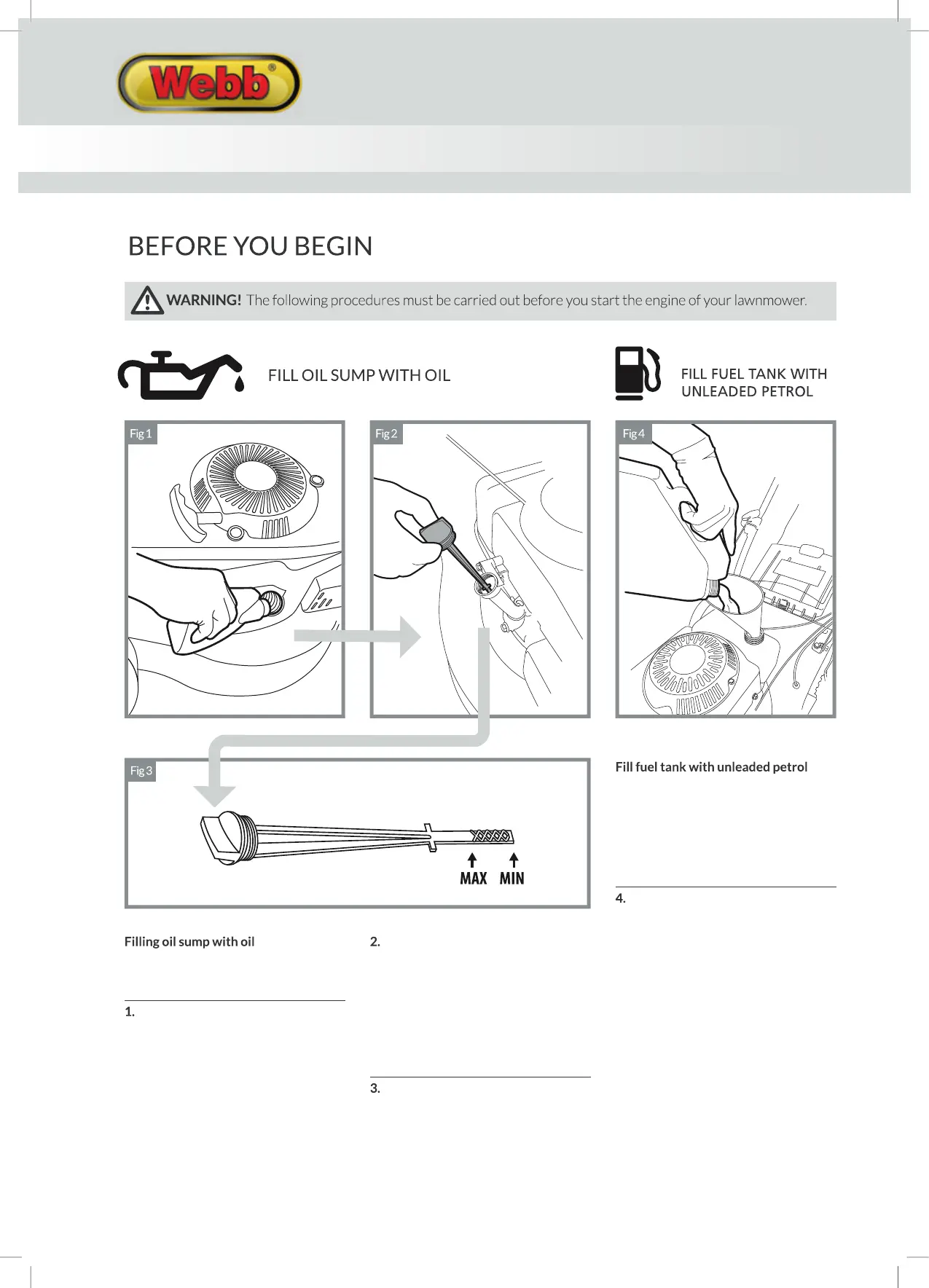 Webb®

BEFORE YOU BEGIN

WARNING! The following procedures must be carried out before you start the engine of your lawnmower.

FILL OIL SUMP WITH OIL

FILL FUEL TANK WITH UNLEADED PETROL

Fig 1

Fig 2

Fig 4

Fig 3

MAX MIN

Fill fuel tank with unleaded petrol

4.

Filling oil sump with oil

1.

2.

3.