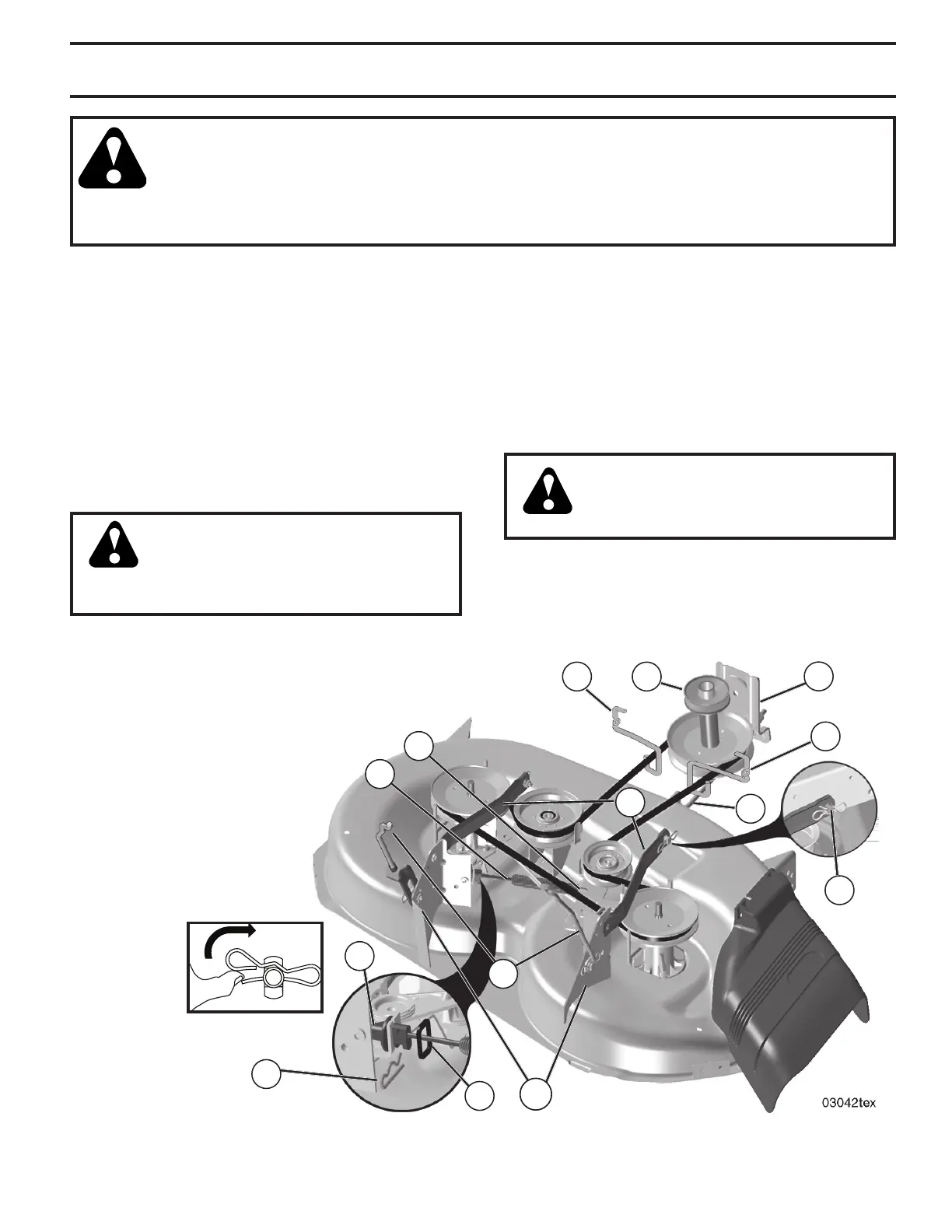 03042tex