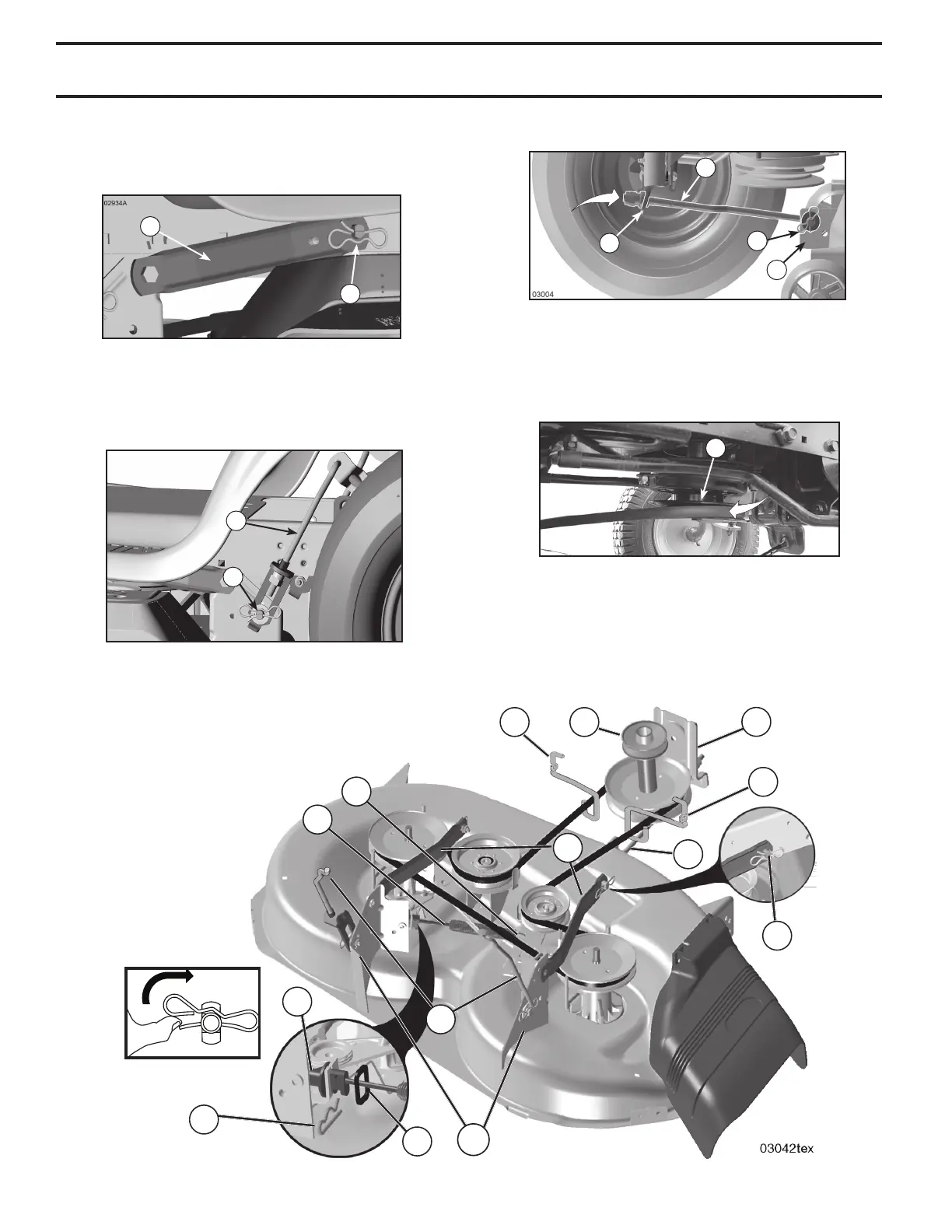 02934A

03004

03042tex