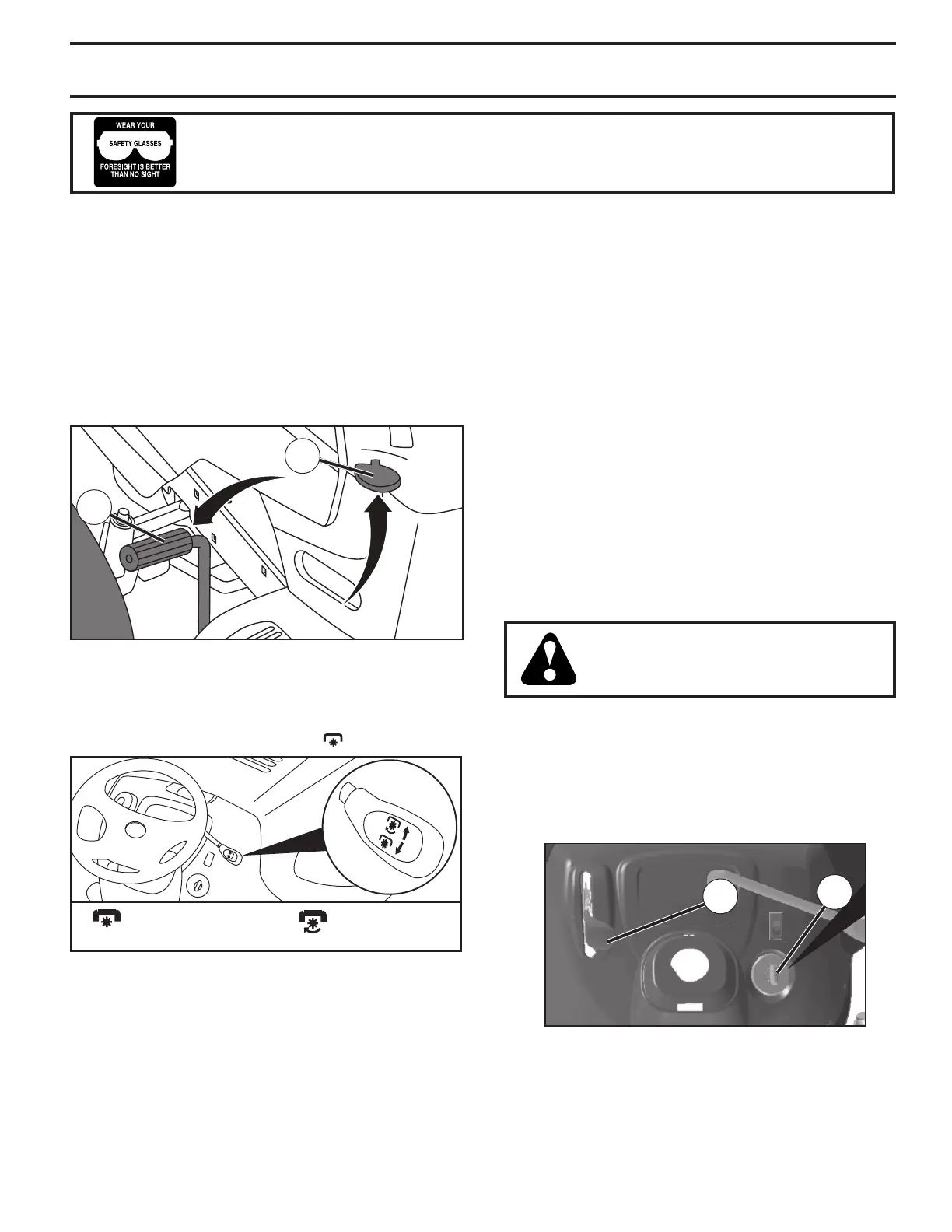 WEAR YOUR
SAFETY GLASSES
FORESIGHT IS BETTER THAN NO SIGHT