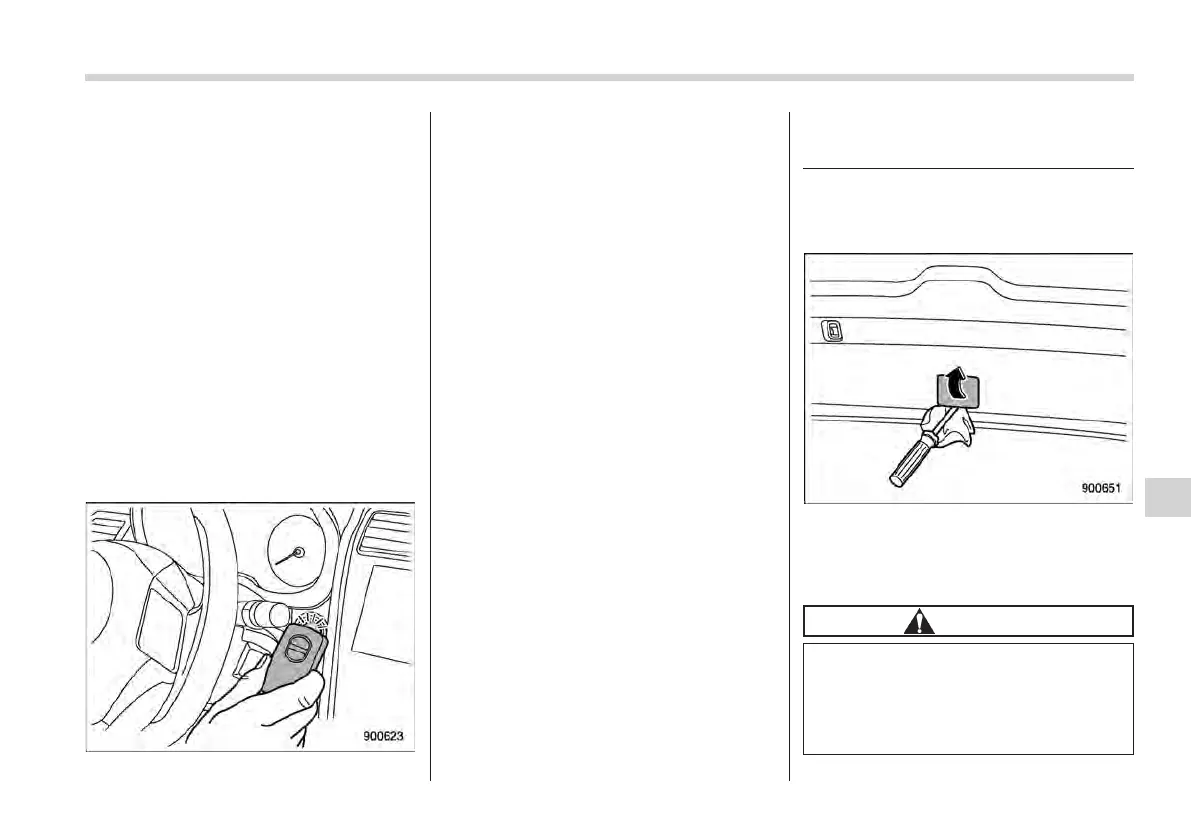 900623

900651