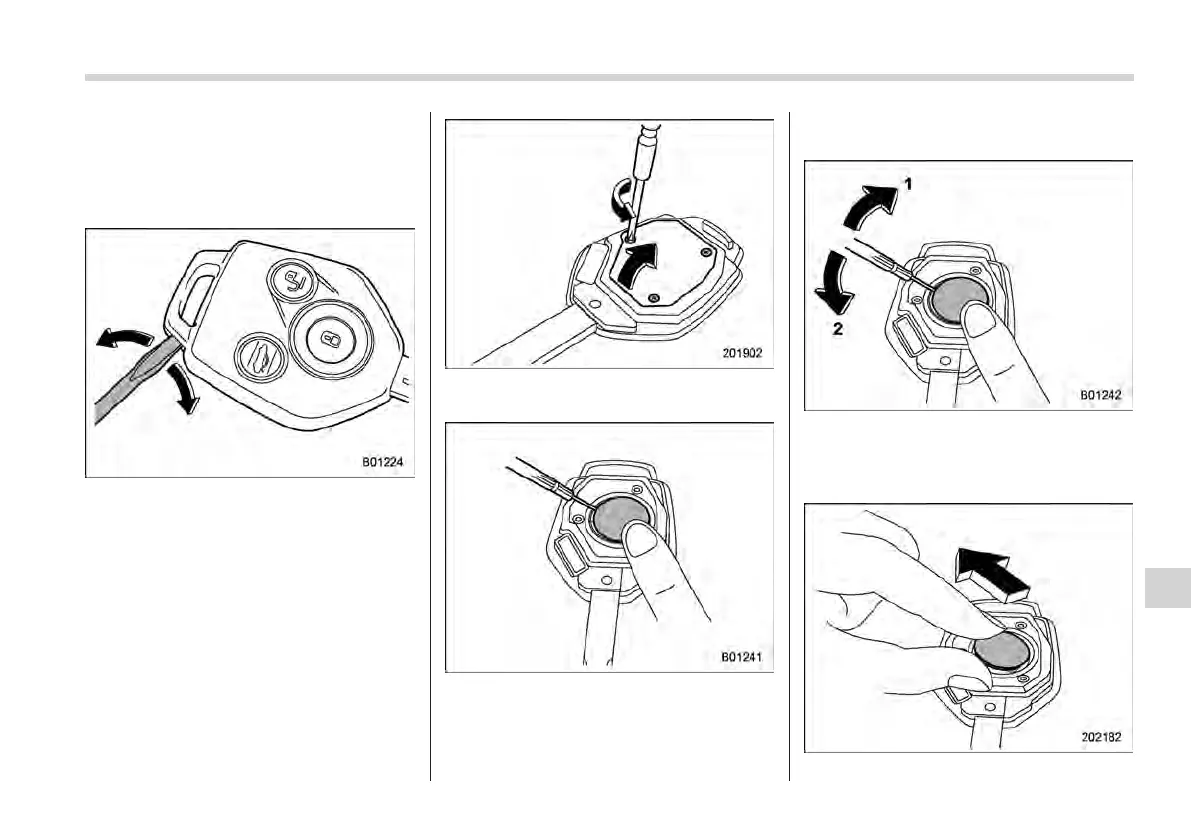 B01224

201902

B01241

1

2

B01242

202182