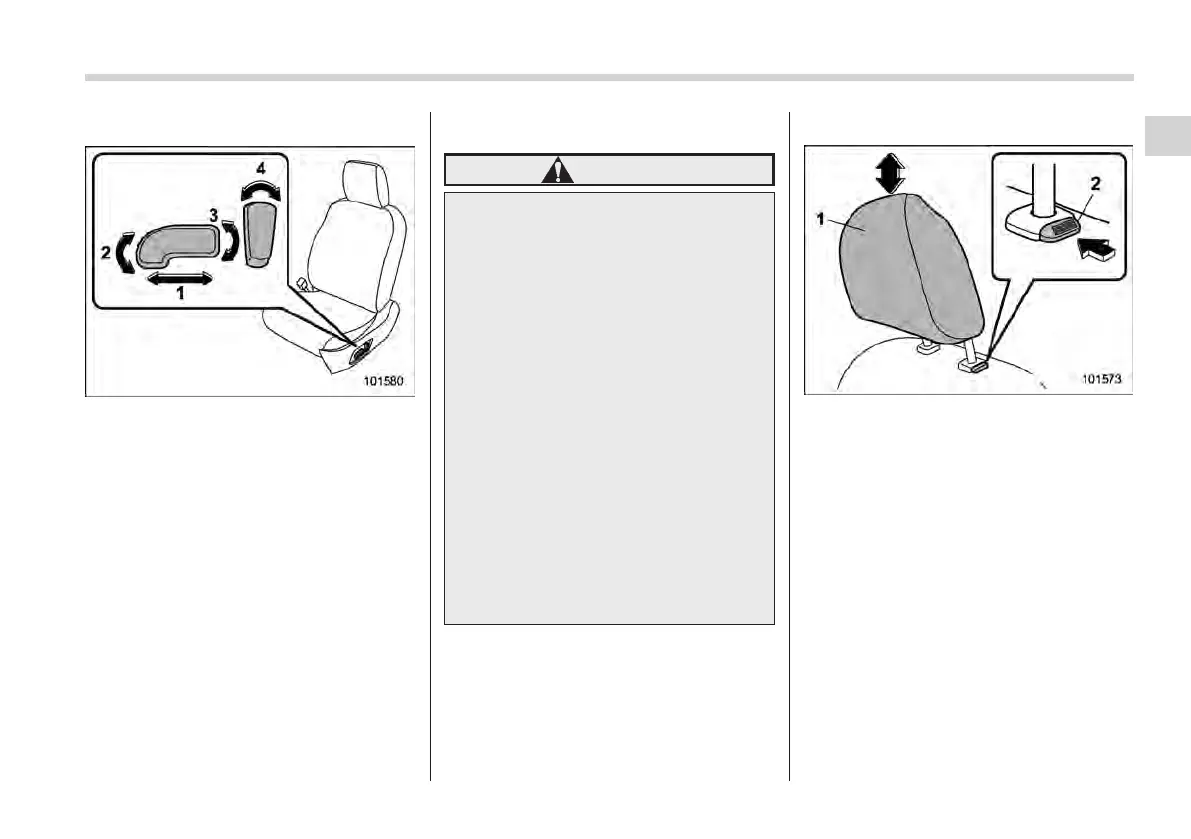 4

3

2

1

101580

1

2

101573