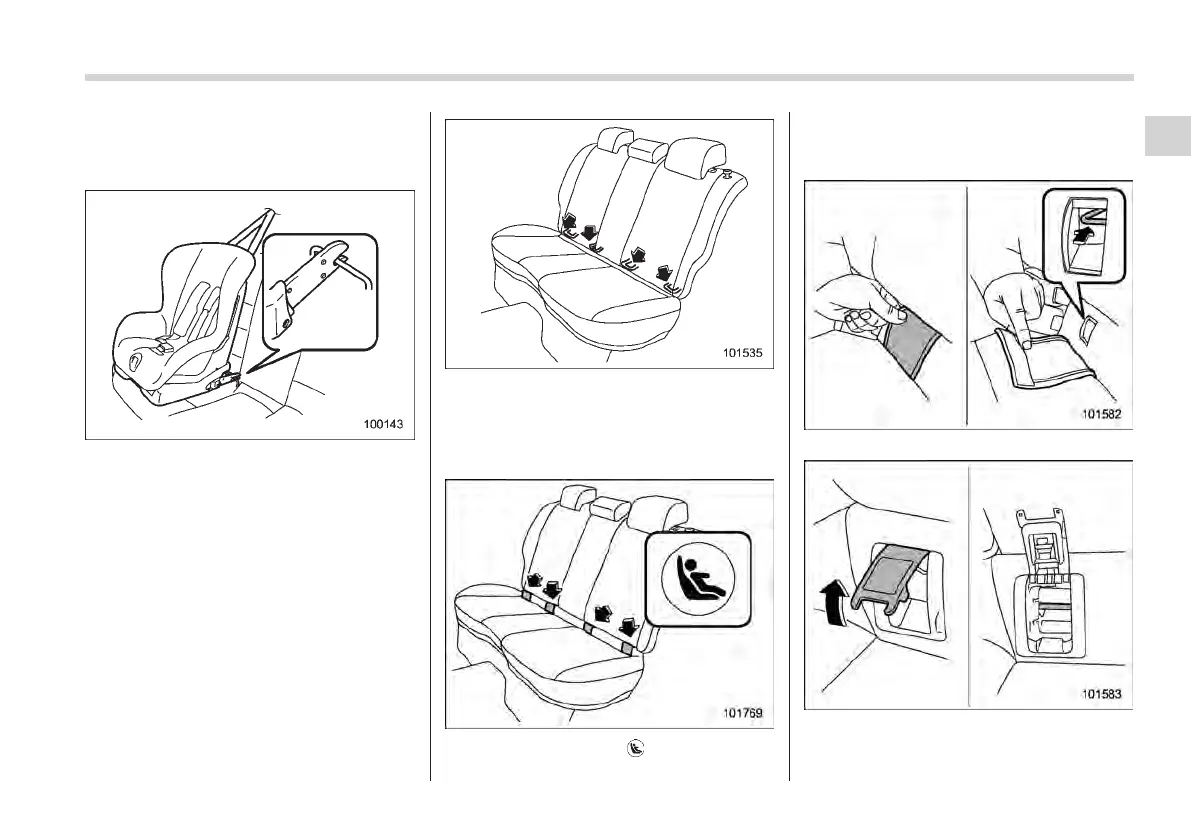 100143

101535

101769

101582

101583