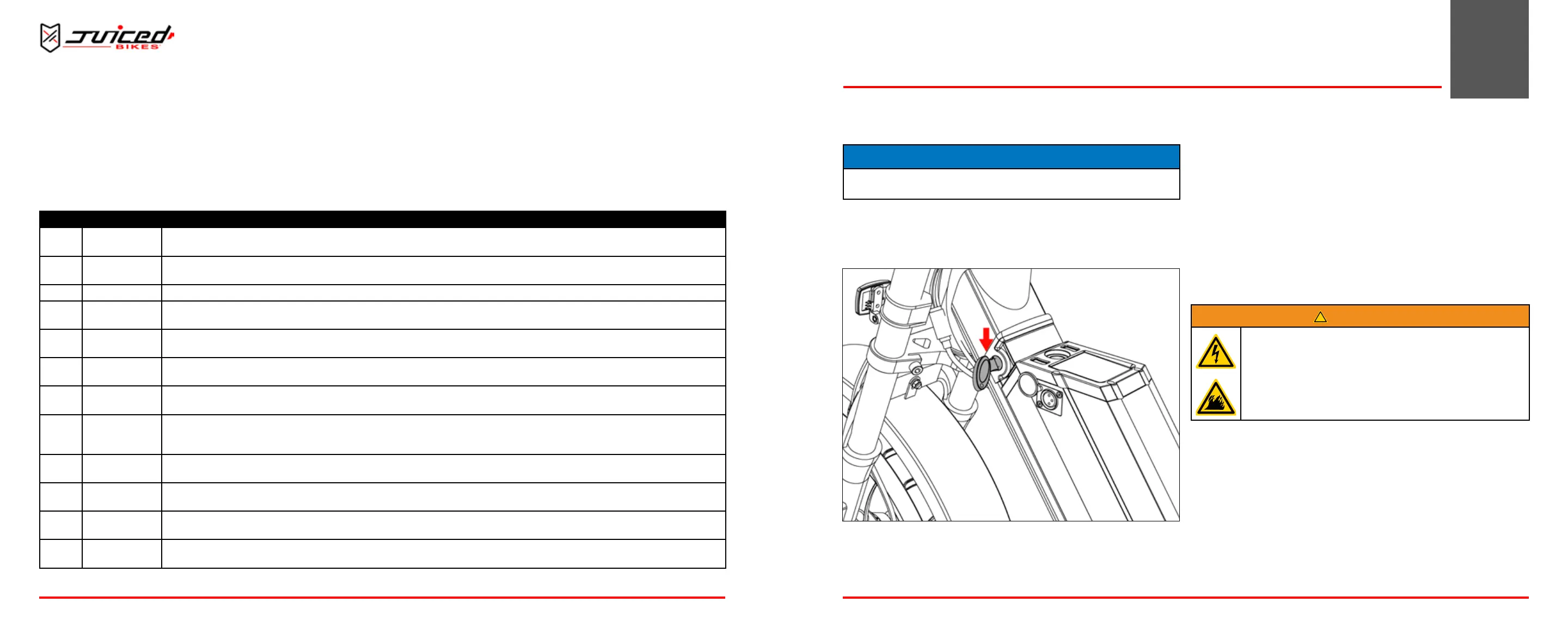 Juiced BIKES