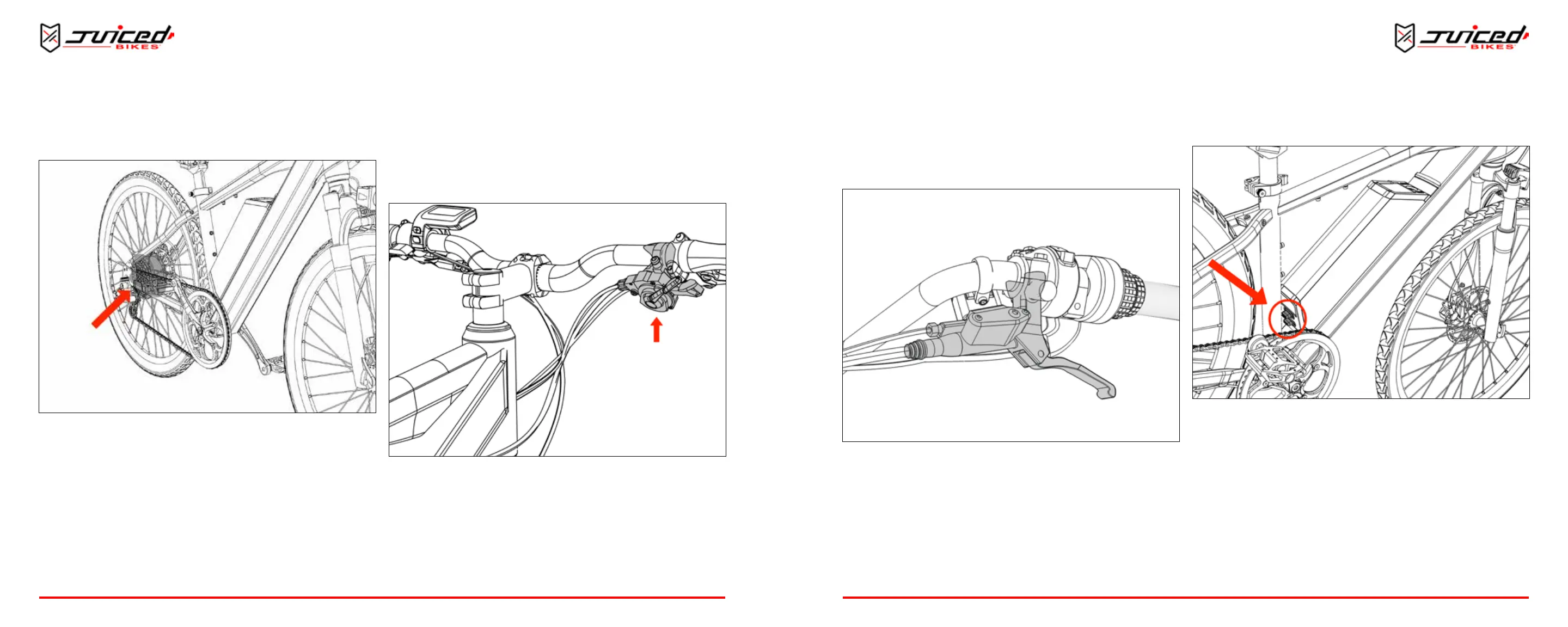 Juiced BIKES

Juiced BIKES