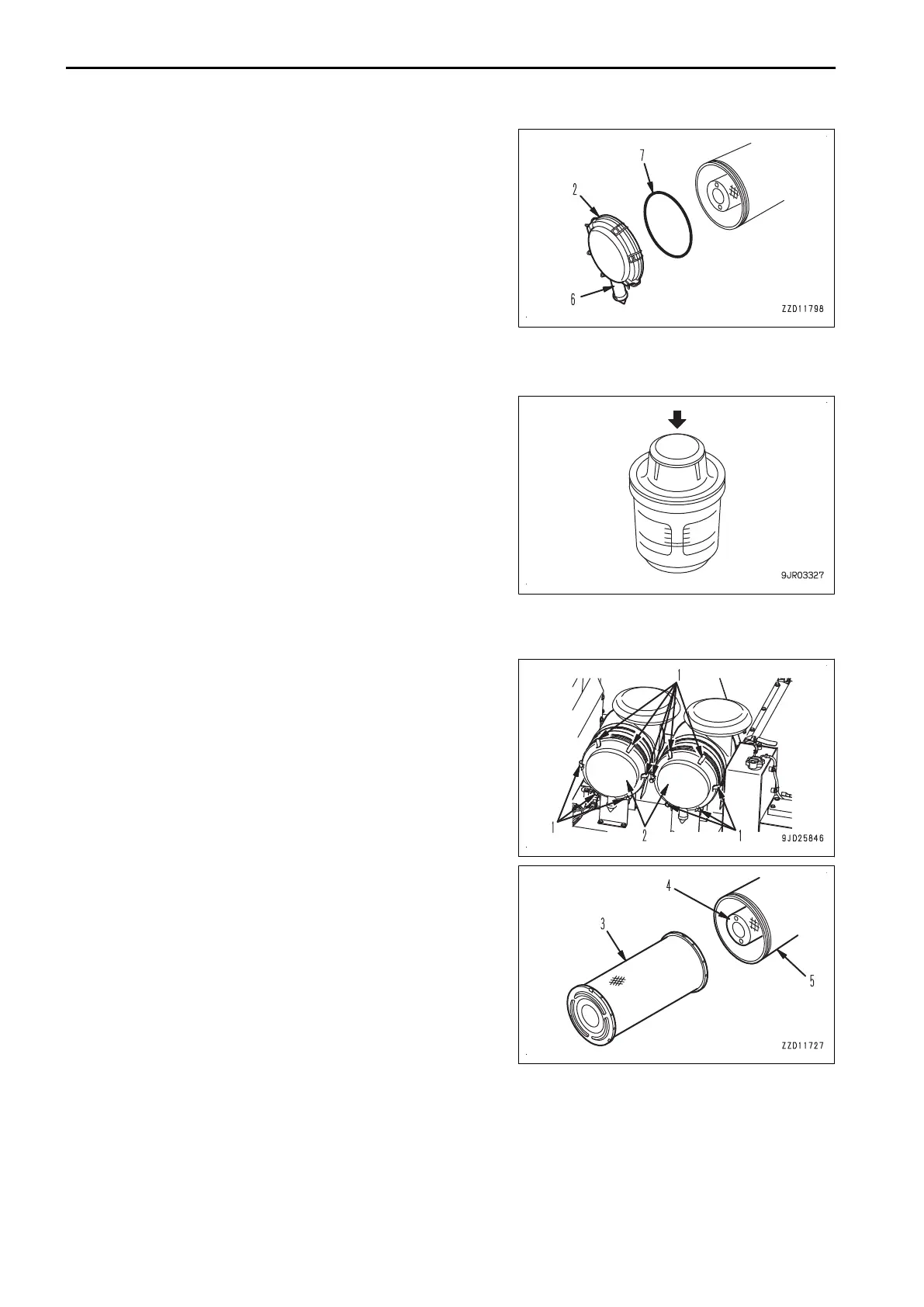 7

2

6

ZZD11798

9JR03327

1

1

2

1

9JD25846

4

3

5

ZZD11727