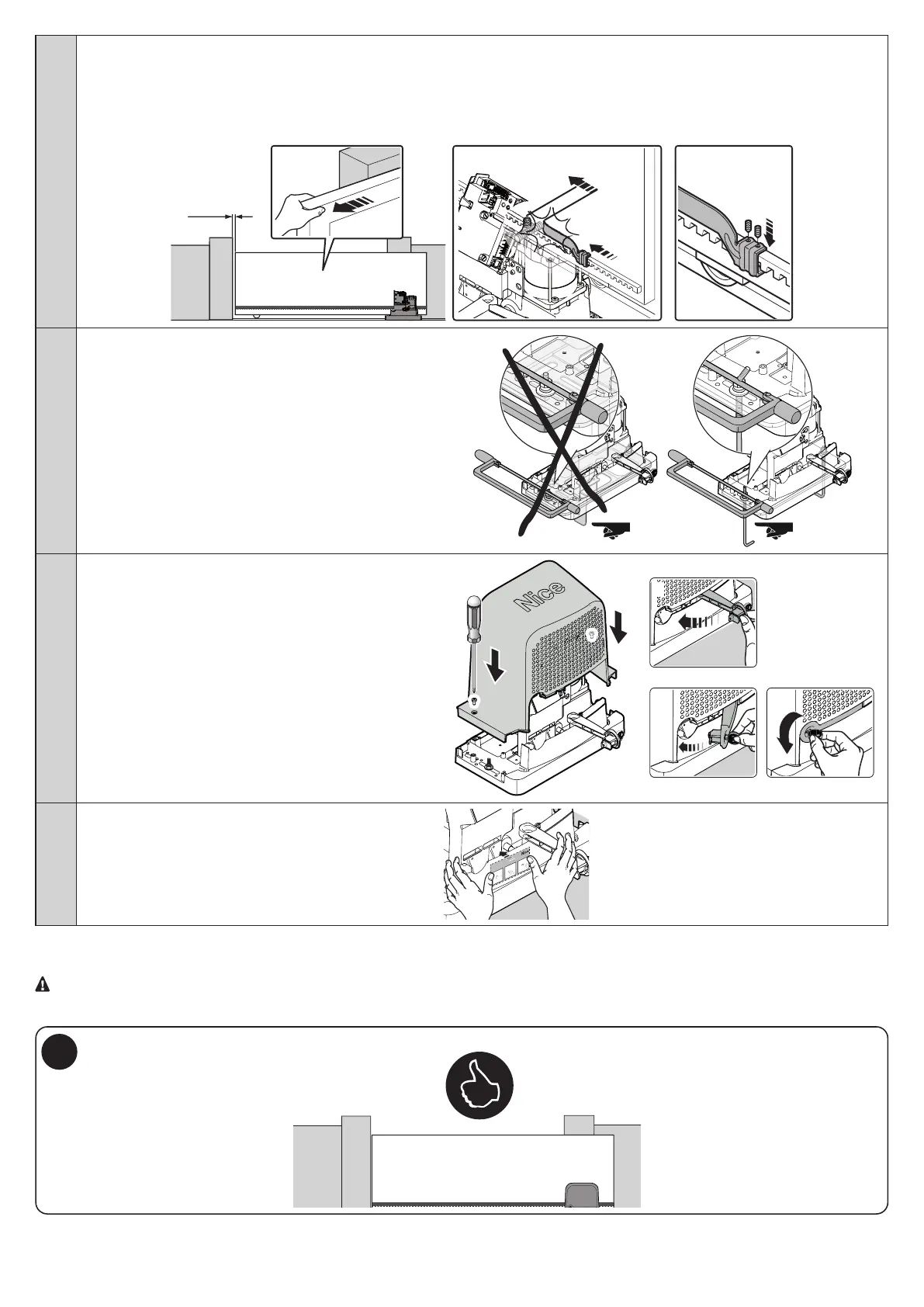 Nice