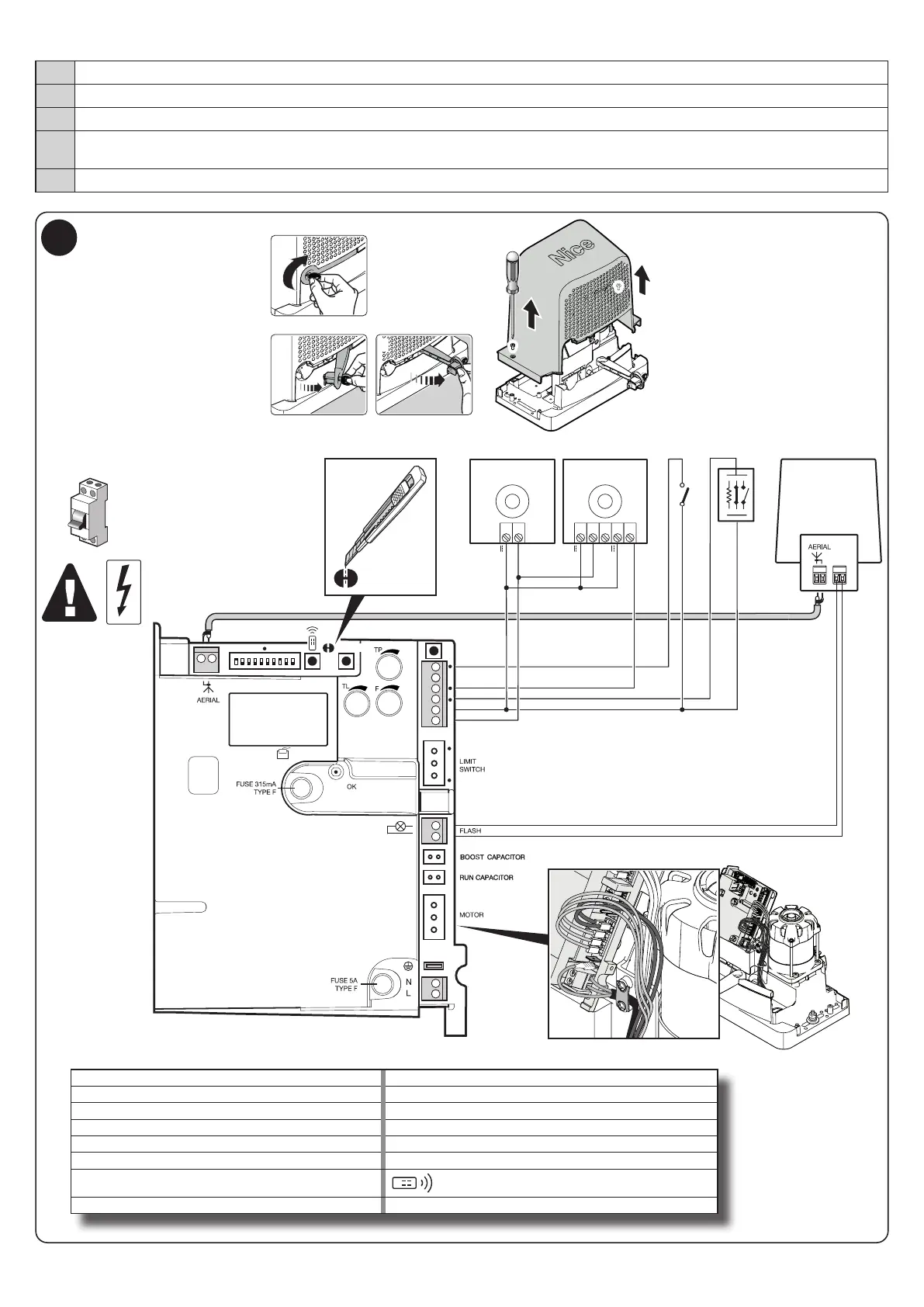 Nice

AERIAL

AERIAL

TP

TL

F

LIMIT SWITCH

FUSE 315mA TYPE F

OK

FLASH

BOOST CAPACITOR

RUN CAPACITOR

MOTOR

FUSE 5A TYPE F

N

L