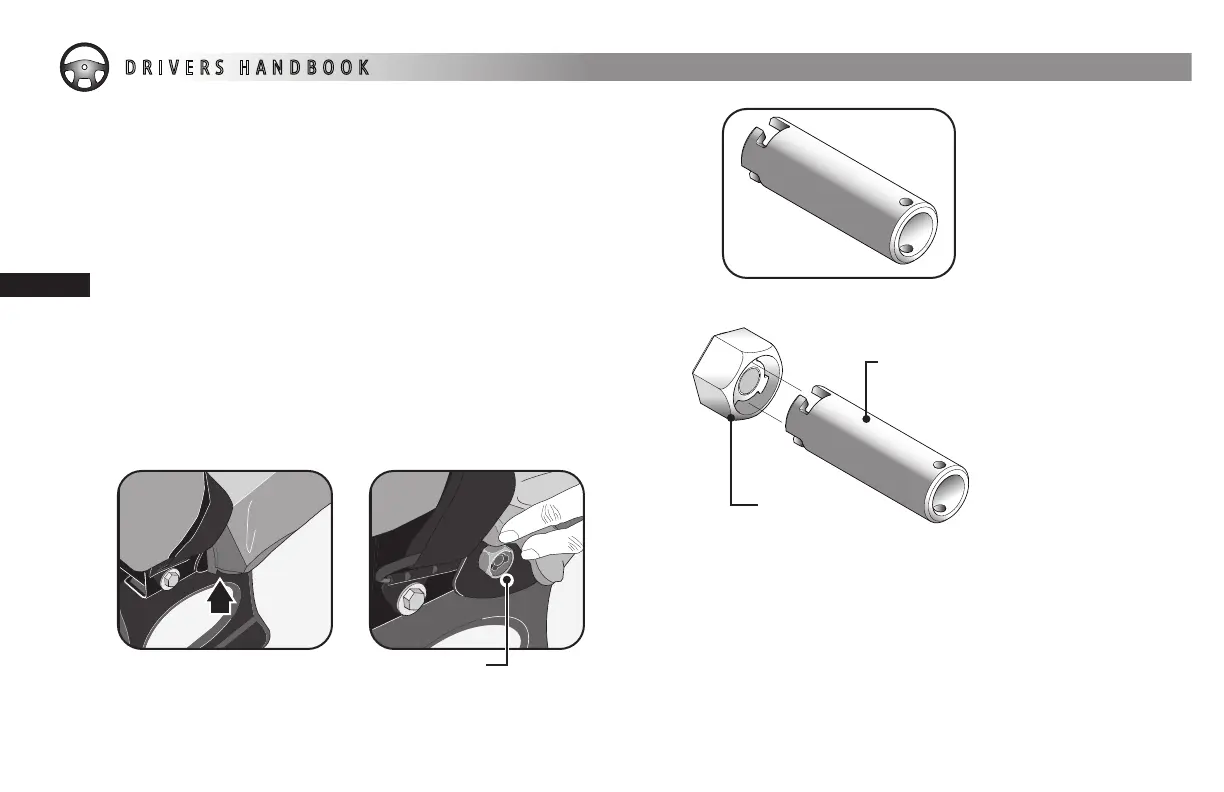 DRIVERS HANDBOOK