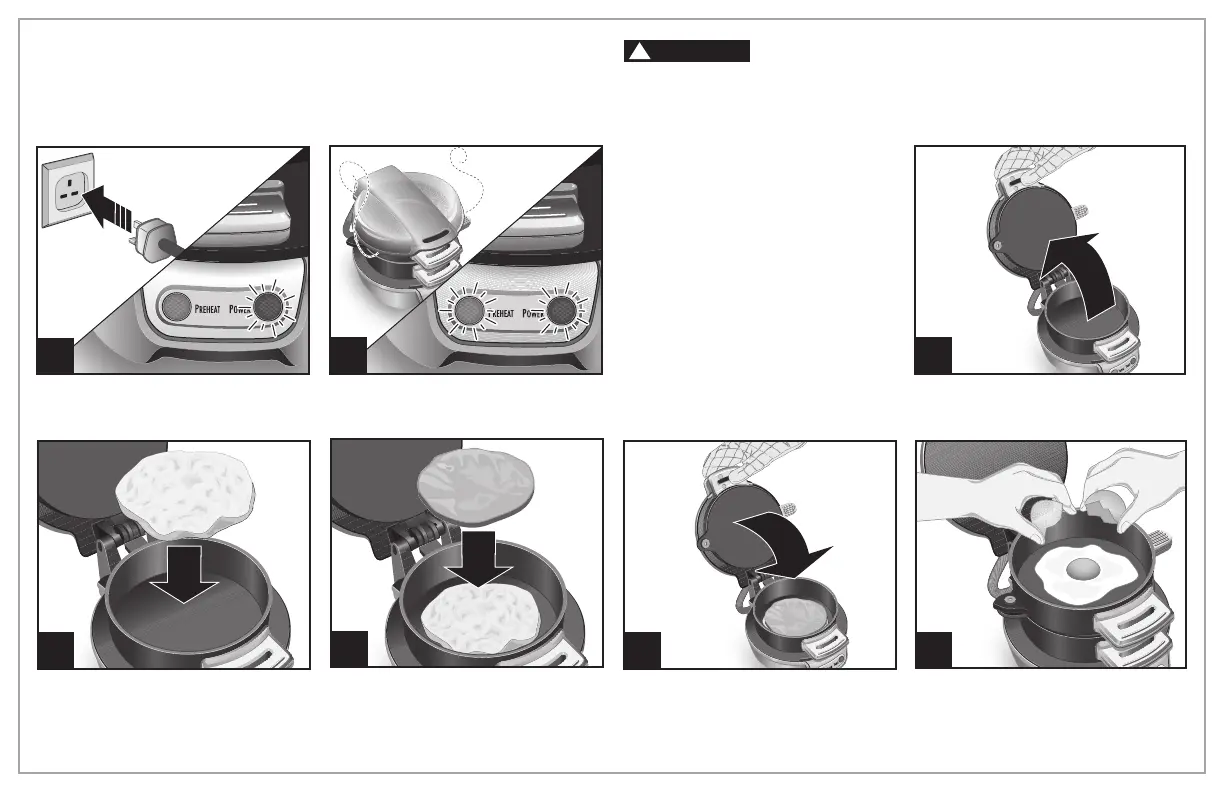 PREHEAT POWER

PREHEAT POWER