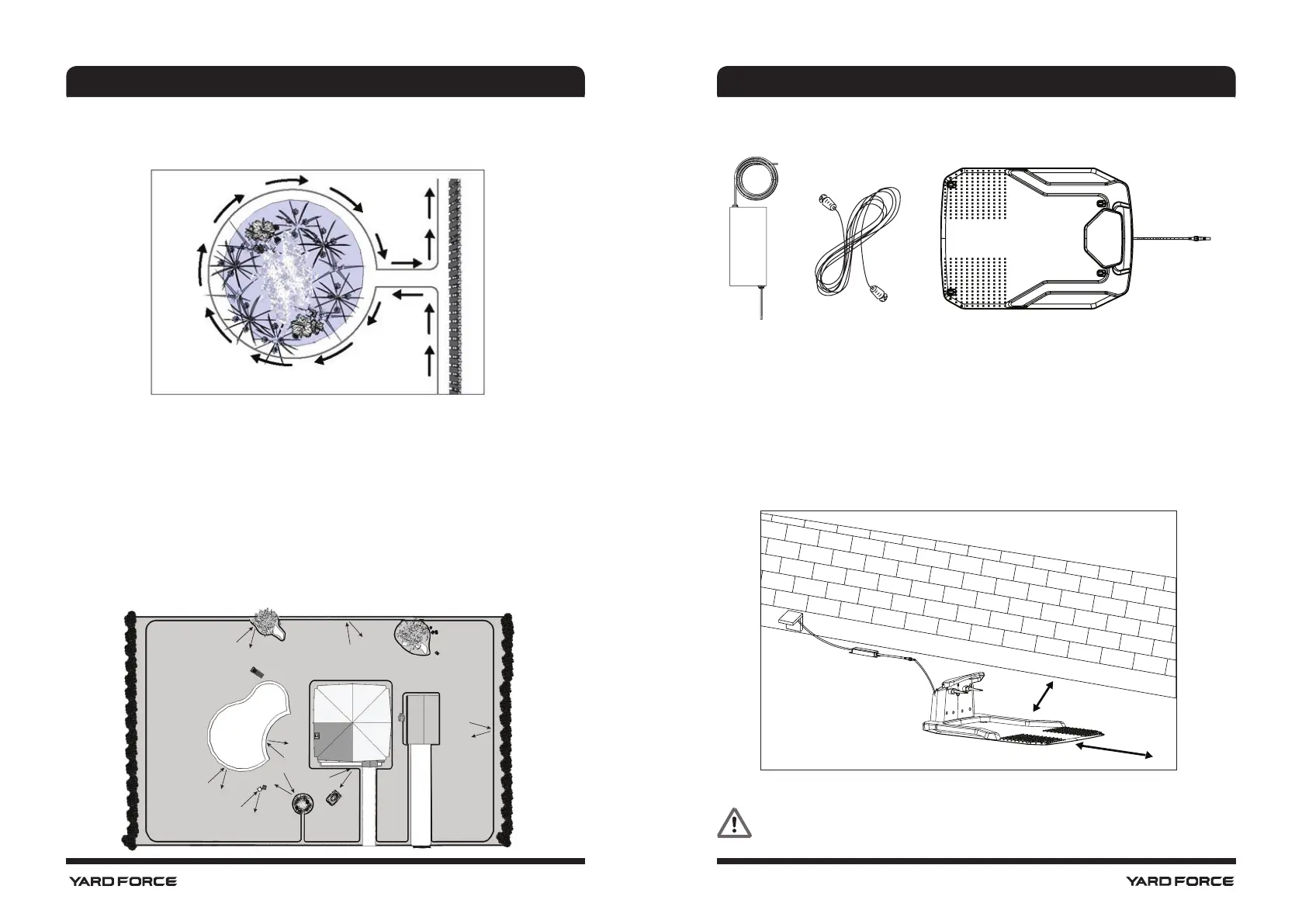 YARD FORCE

YARD FORCE