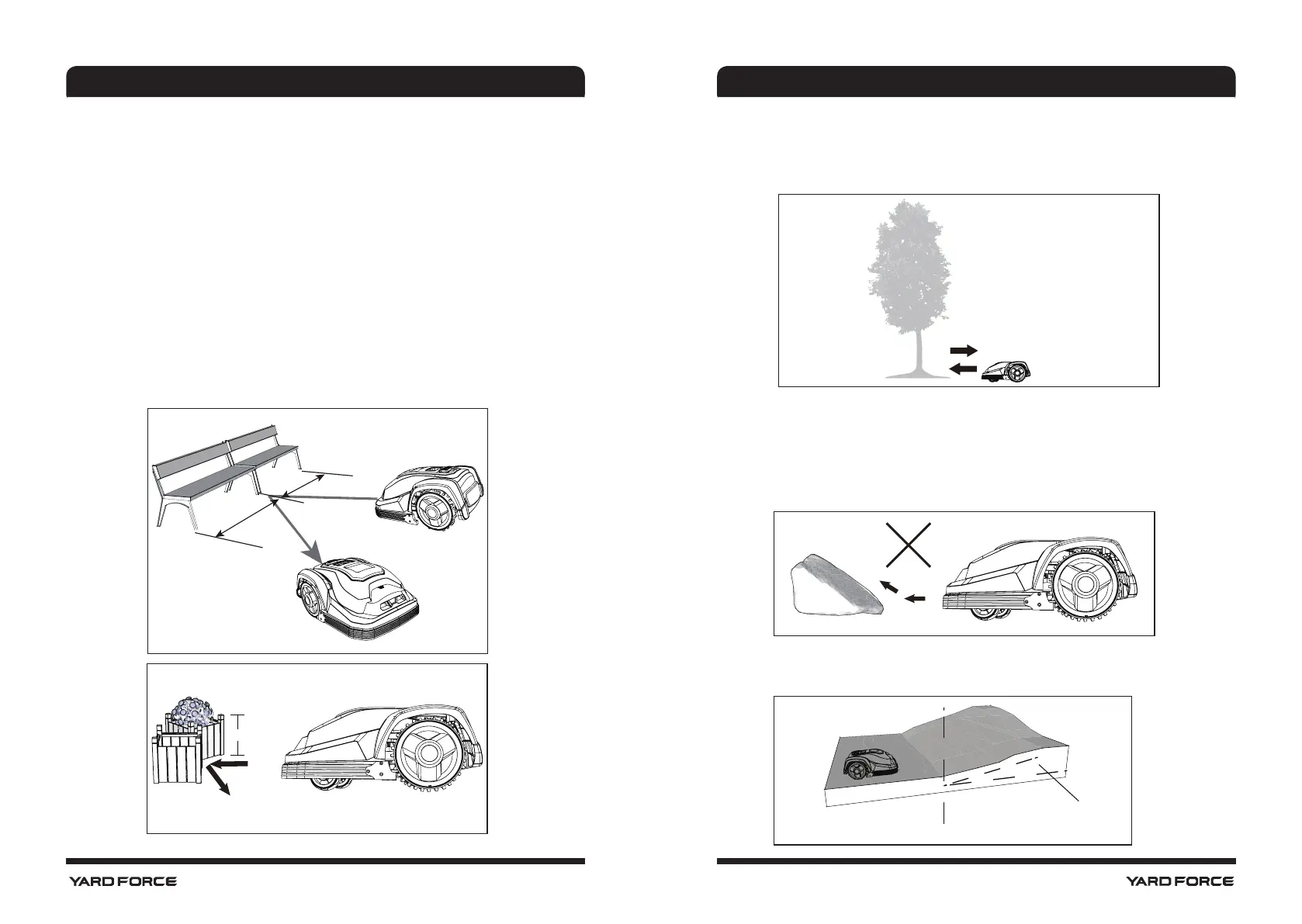 YARD FORCE

YARD FORCE