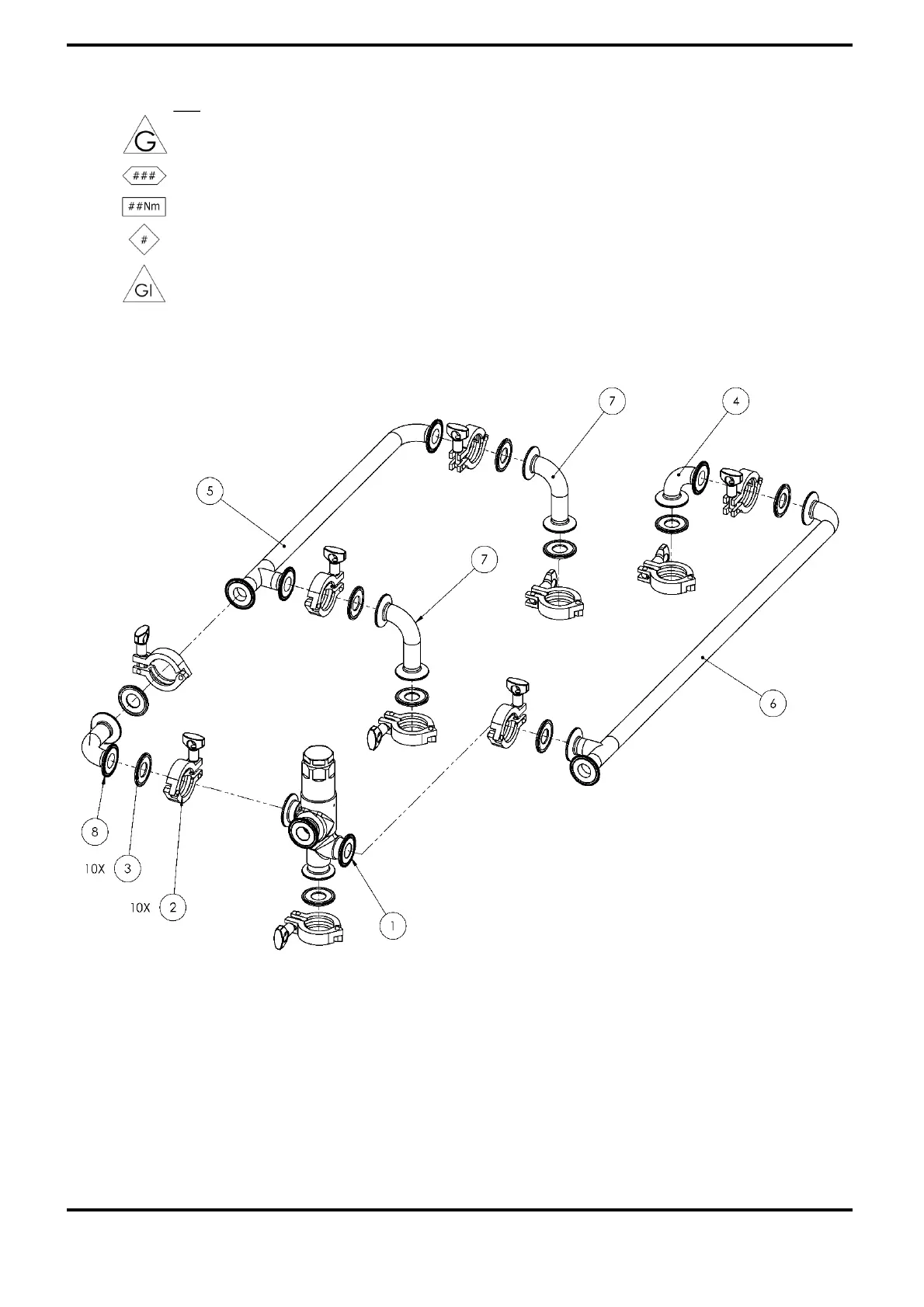 G

###

##Nm

#

GI

7

4

5

7

6

8

10X 3

10X 2

1