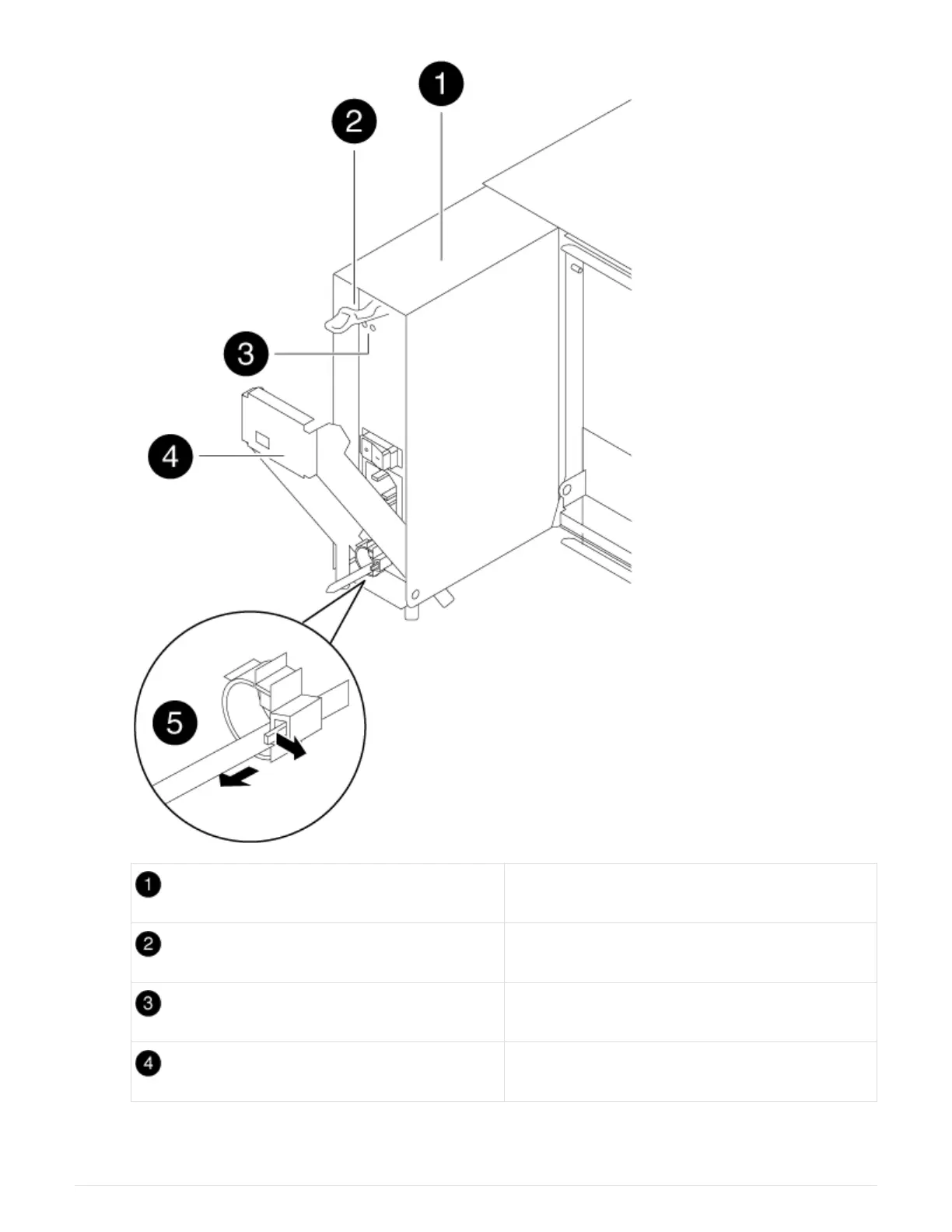 1
2
3
4
5

| 1 | |
|---|---|
| 2 | |
| 3 | |
| 4 | |