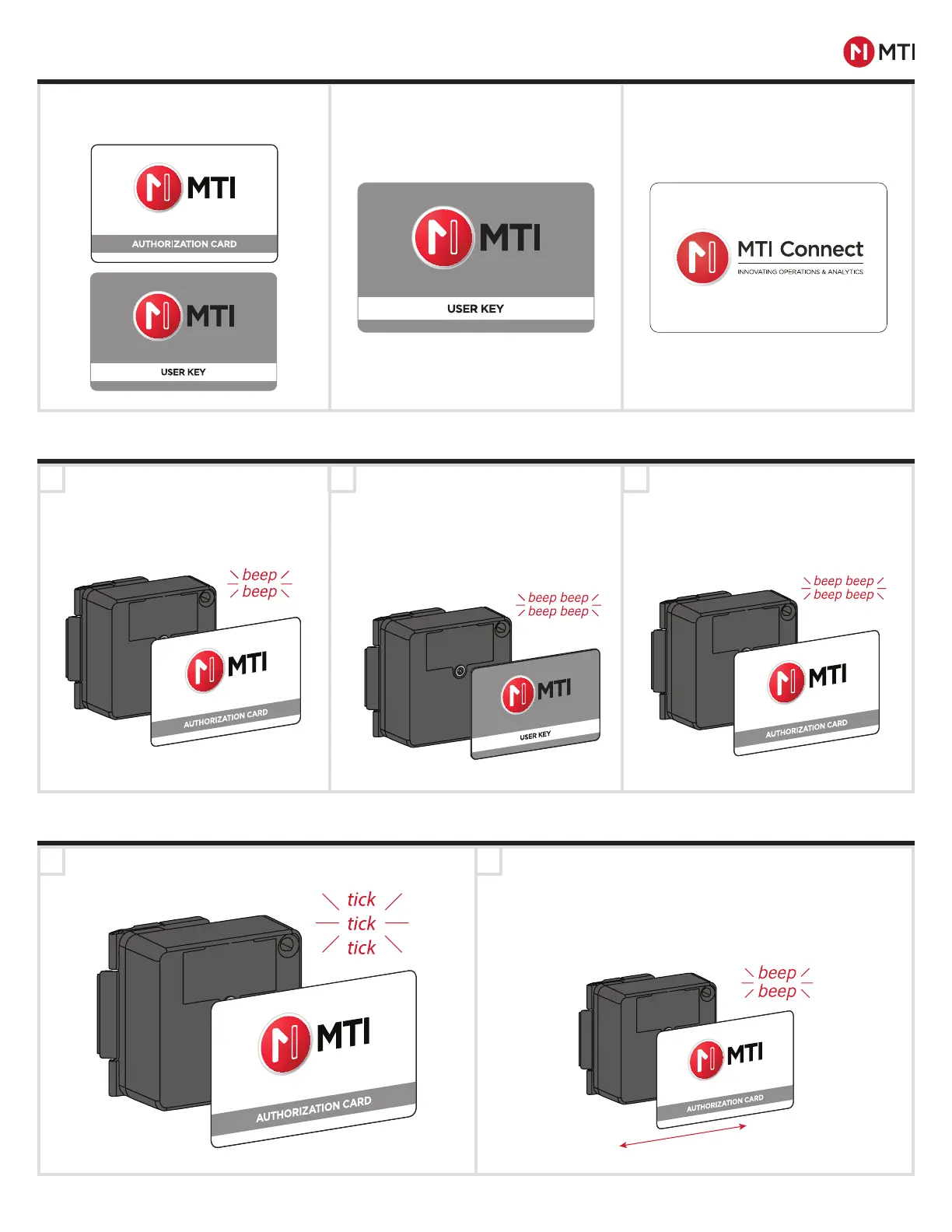 MTI

MTI
AUTHORIZATION CARD

MTI
USER KEY

MTI
USER KEY

MTI Connect
INNOVATING OPERATIONS & ANALYTICS

beep
beep

MTI
AUTHORIZATION CARD

beep beep
beep beep

MTI
USER KEY

beep beep
beep beep

MTI
AUTHORIZATION CARD

tick
tick
tick

MTI
AUTHORIZATION CARD

beep
beep

MTI
AUTHORIZATION CARD