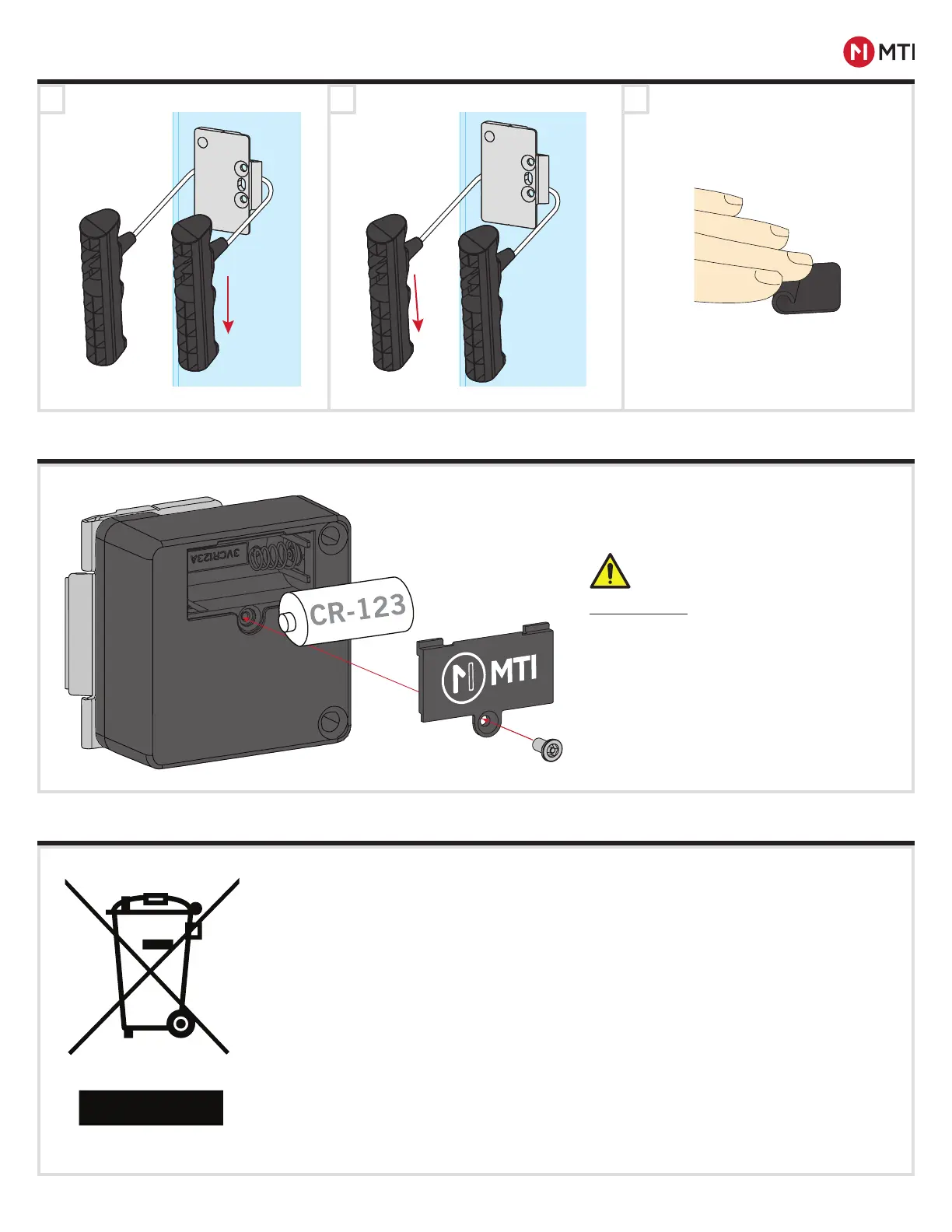 MTI

3VCR123A

CR-123

MTI