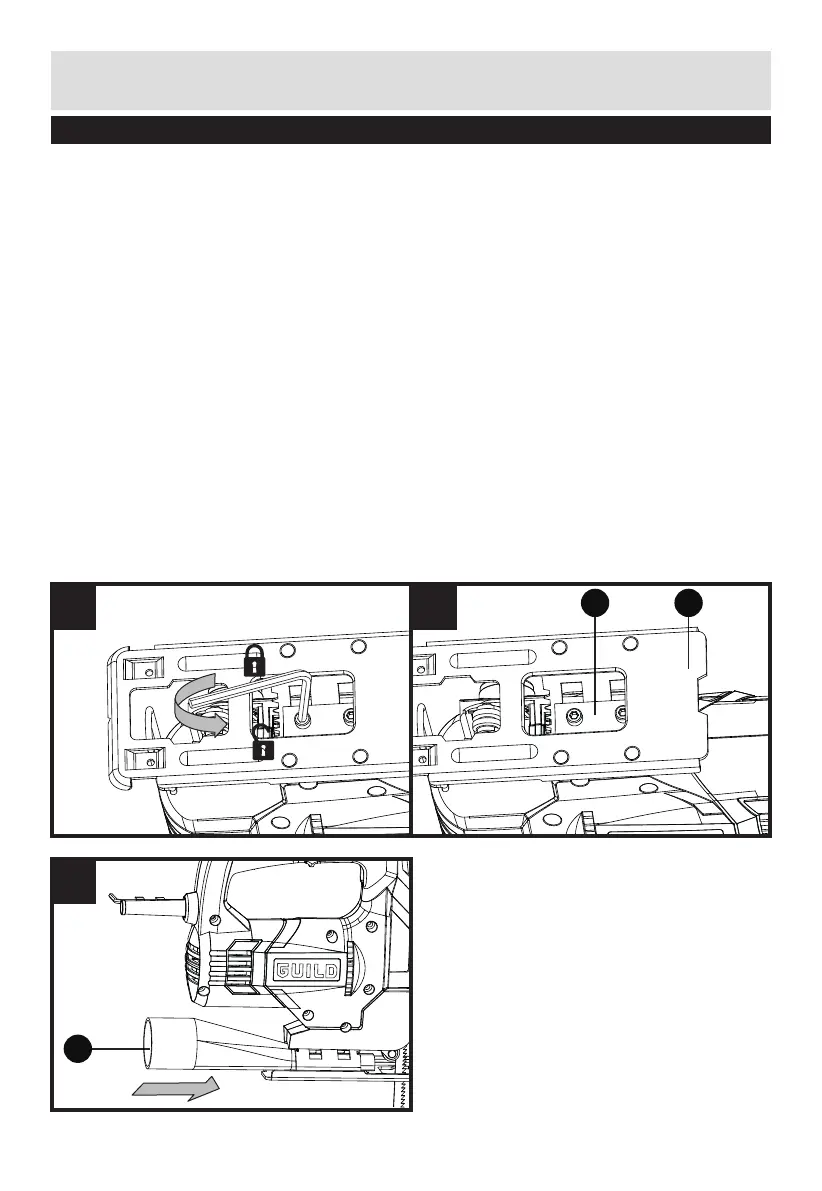 GUILD