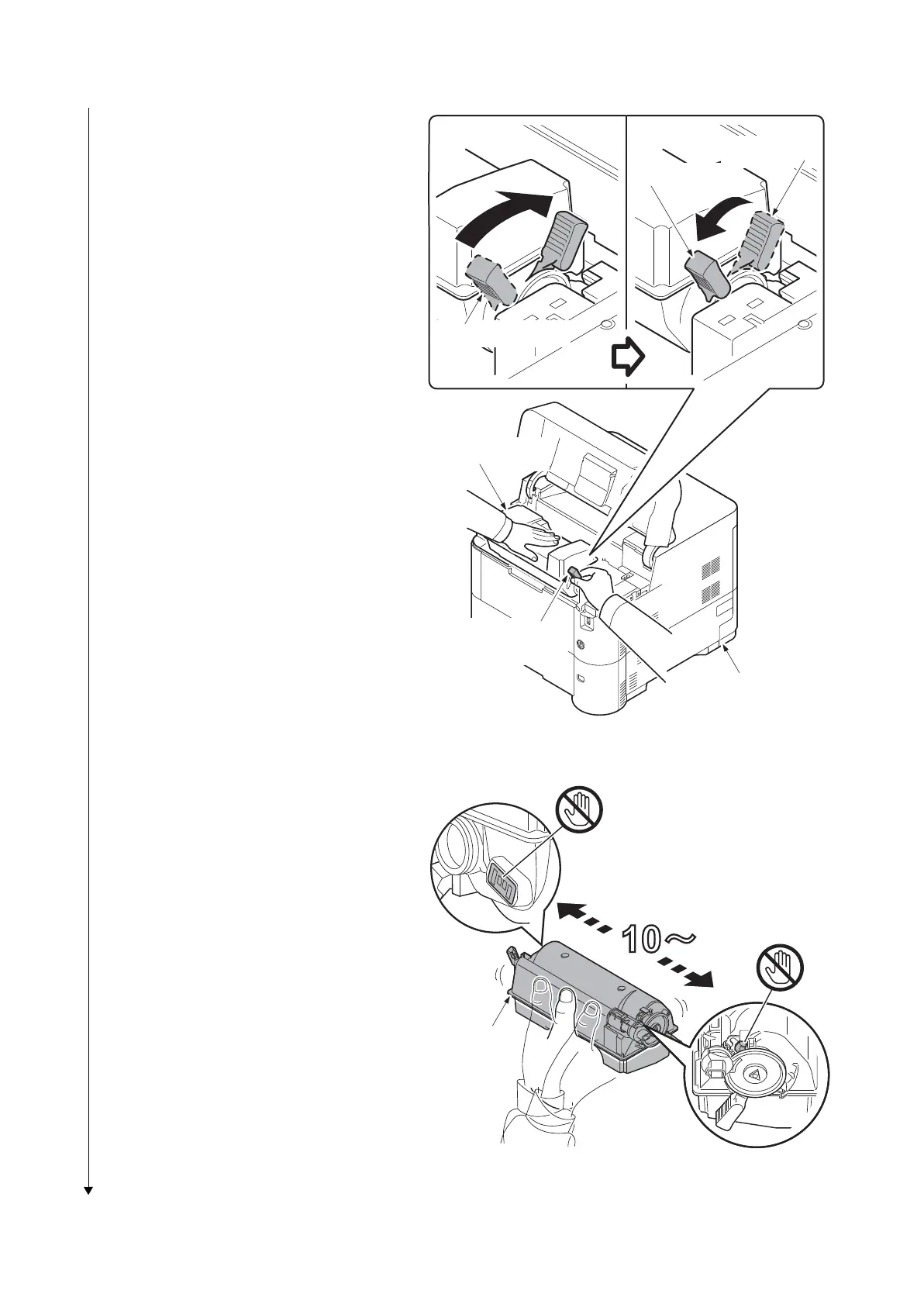 10~