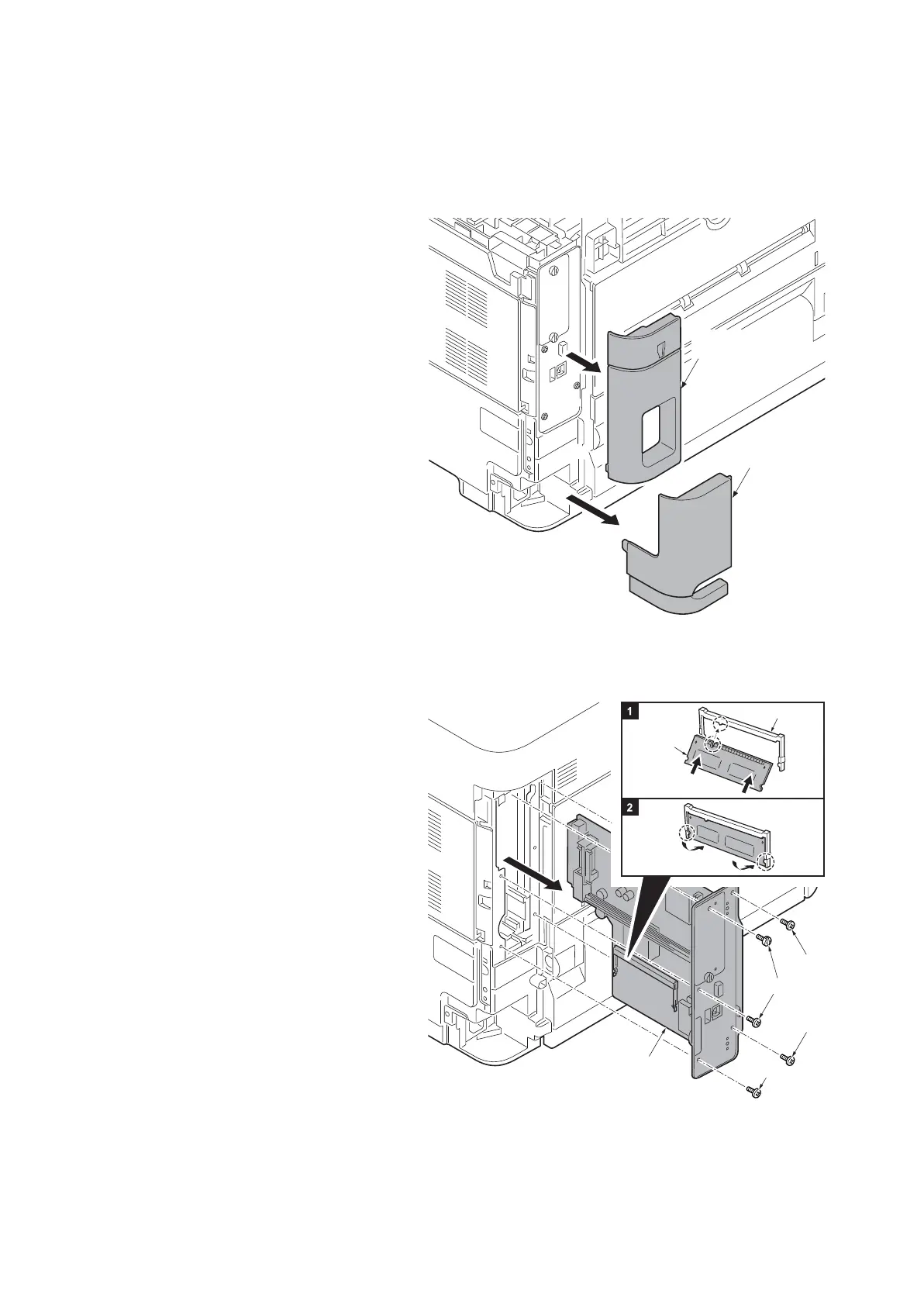 1

2