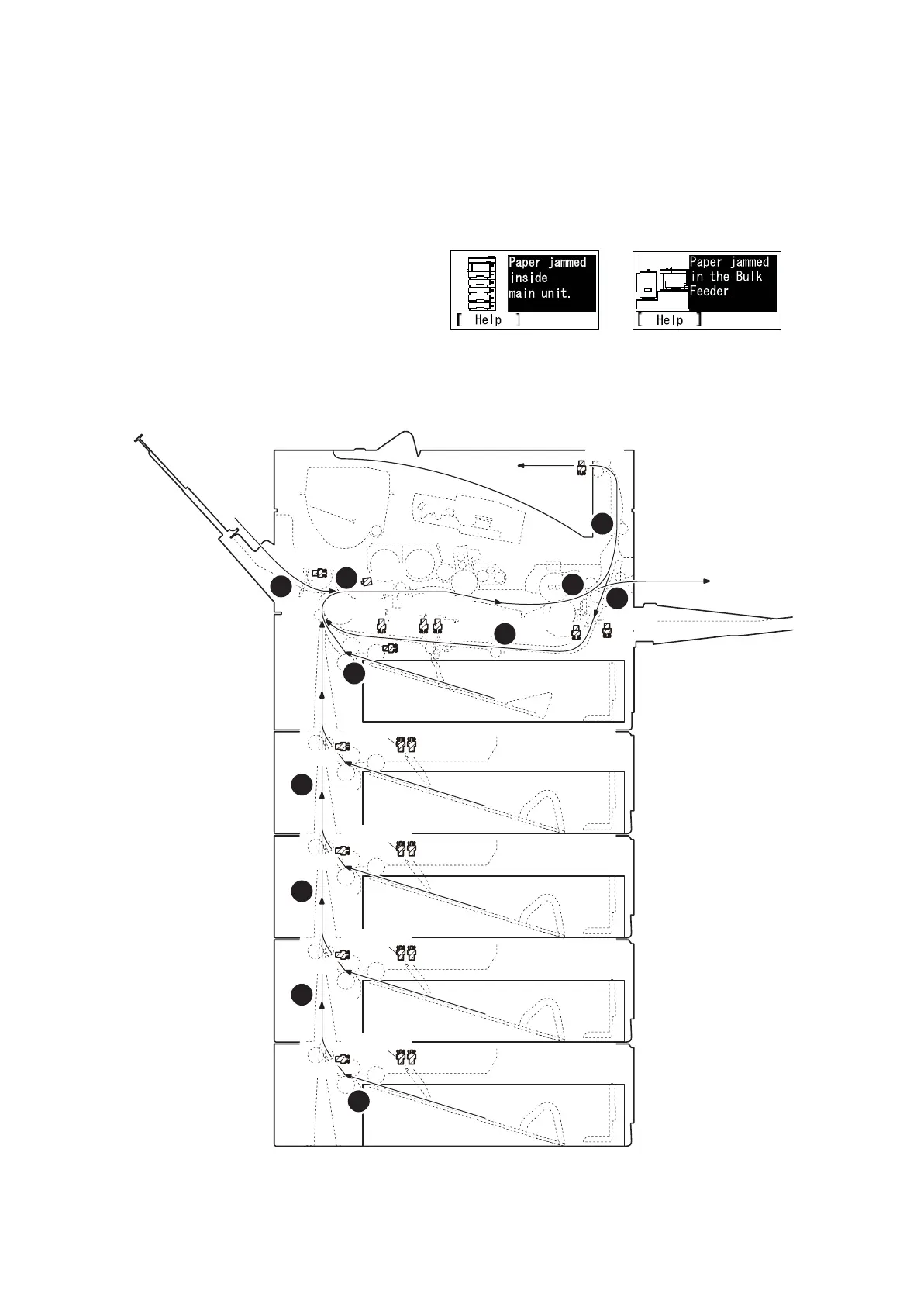 Paper jammed inside main unit.

[ Help ]

Paper jammed in the Bulk Feeder.

[ Help ]