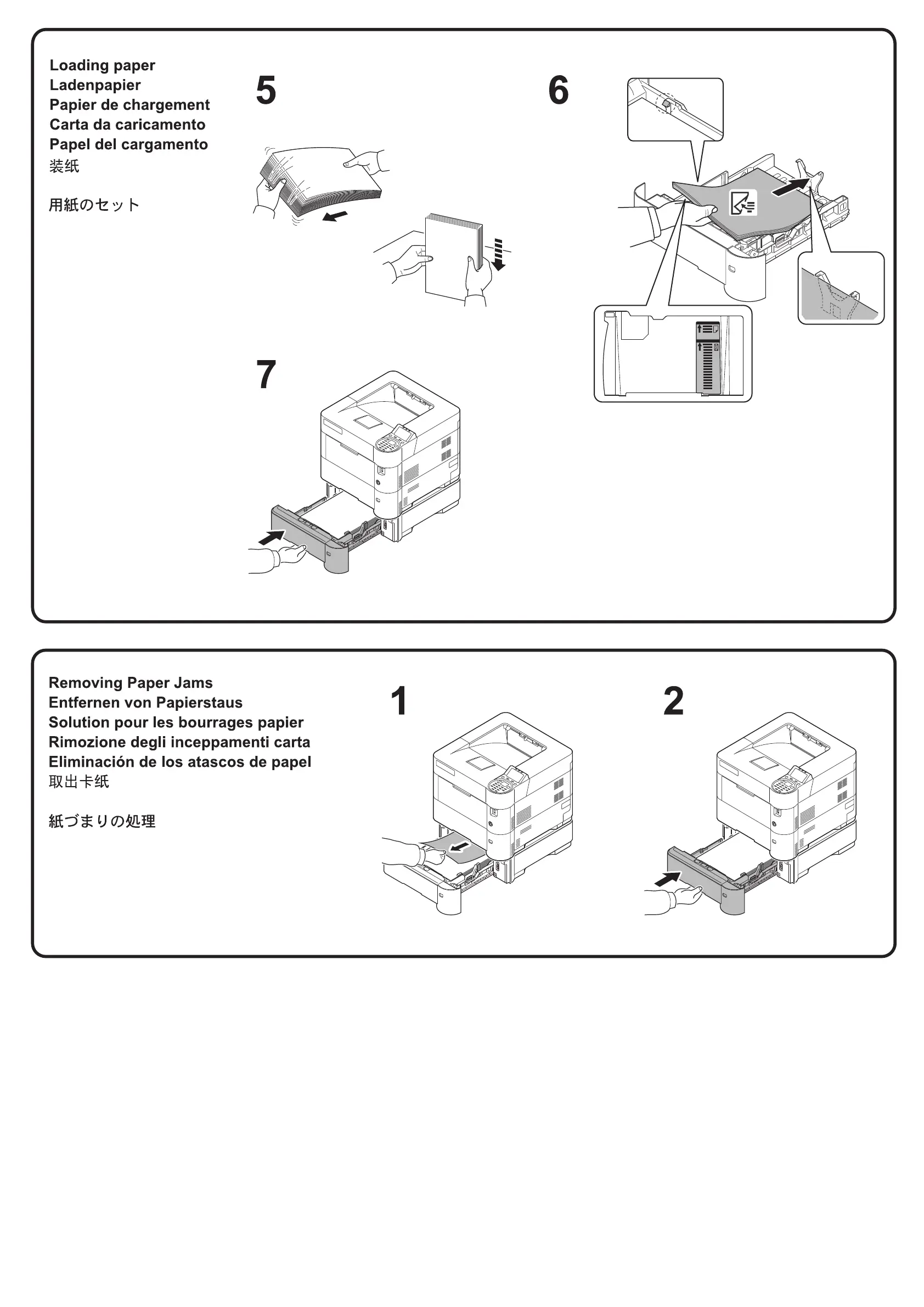 Loading paper
Ladenpapier
Papier de chargement
Carta da caricamento
Papel del cargamento
装纸

用紙のセット

5

6

7

Removing Paper Jams
Entfernen von Papierstaus
Solution pour les bourrages papier
Rimozione degli inceppamenti carta
Eliminación de los atascos de papel
取出卡纸

紙づまりの処理

1

2