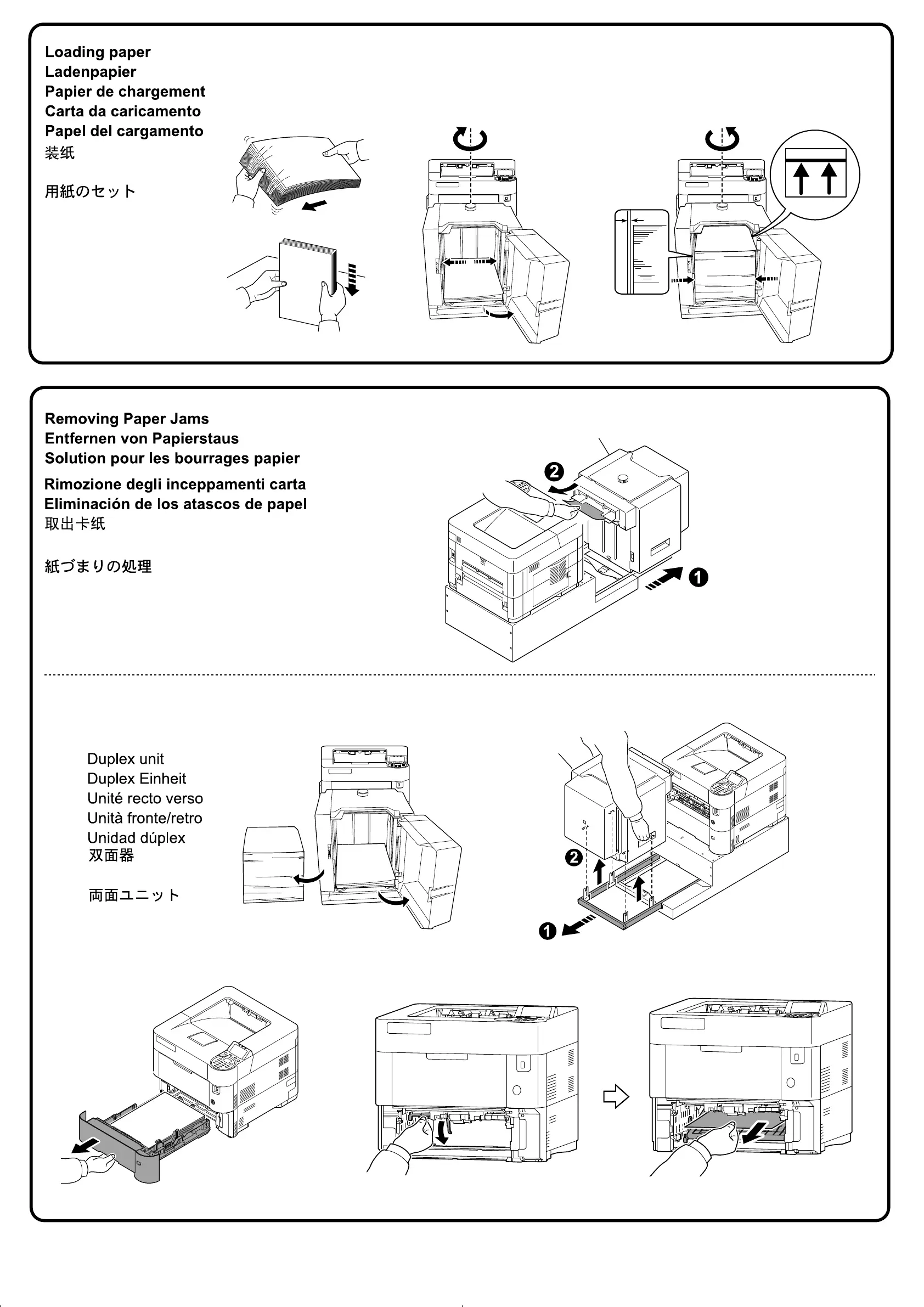 Loading paper
Ladenpapier
Papier de chargement
Carta da caricamento
Papel del cargamento
装纸

用紙のセット

Removing Paper Jams
Entfernen von Papierstaus
Solution pour les bourrages papier
Rimozione degli inceppamenti carta
Eliminación de los atascos de papel
取出卡纸

紙づまりの処理

2
1

Duplex unit
Duplex Einheit
Unité recto verso
Unità fronte/retro
Unidad dúplex
双面器

両面ユニット

2
1