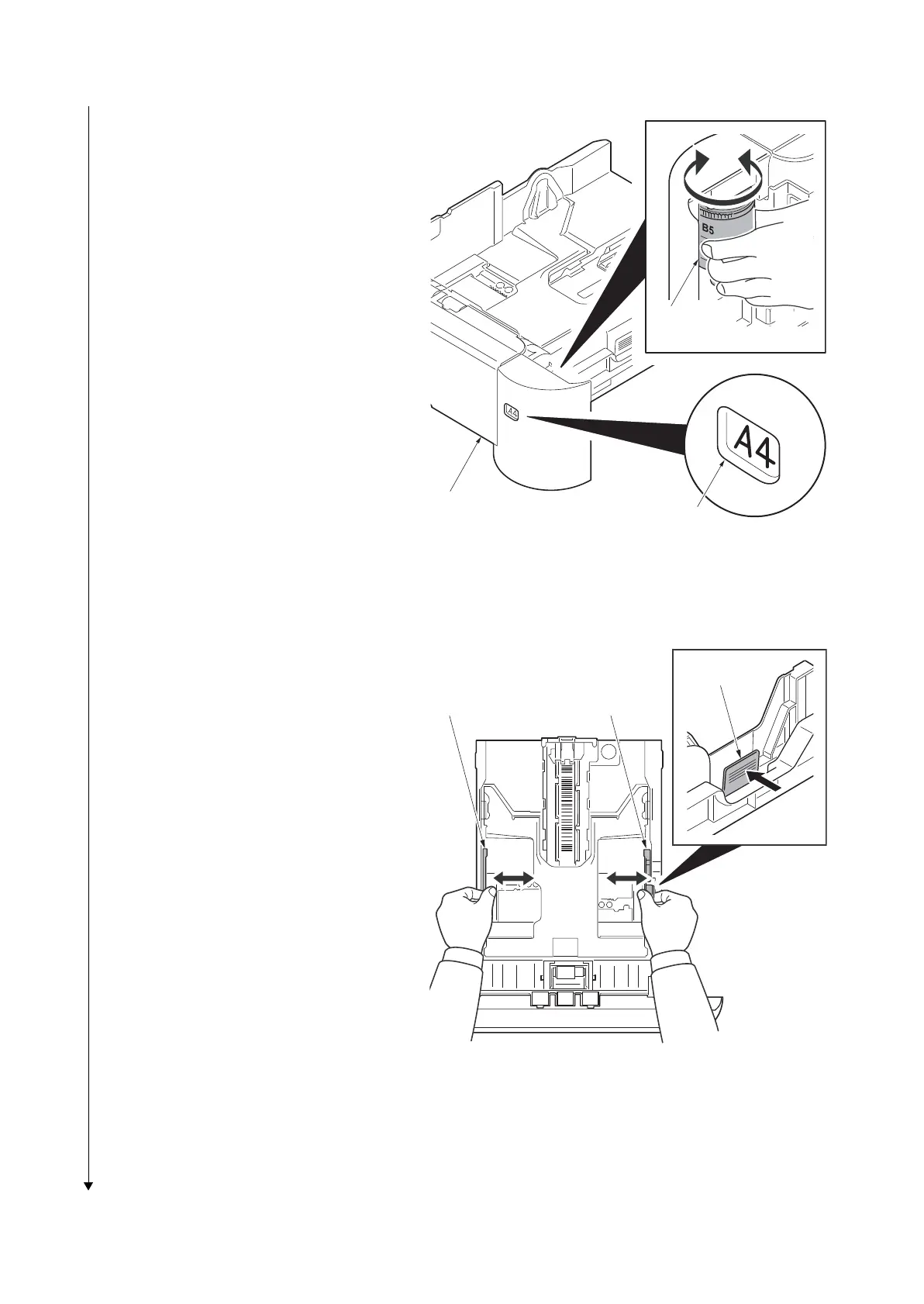 B5

A4

A4