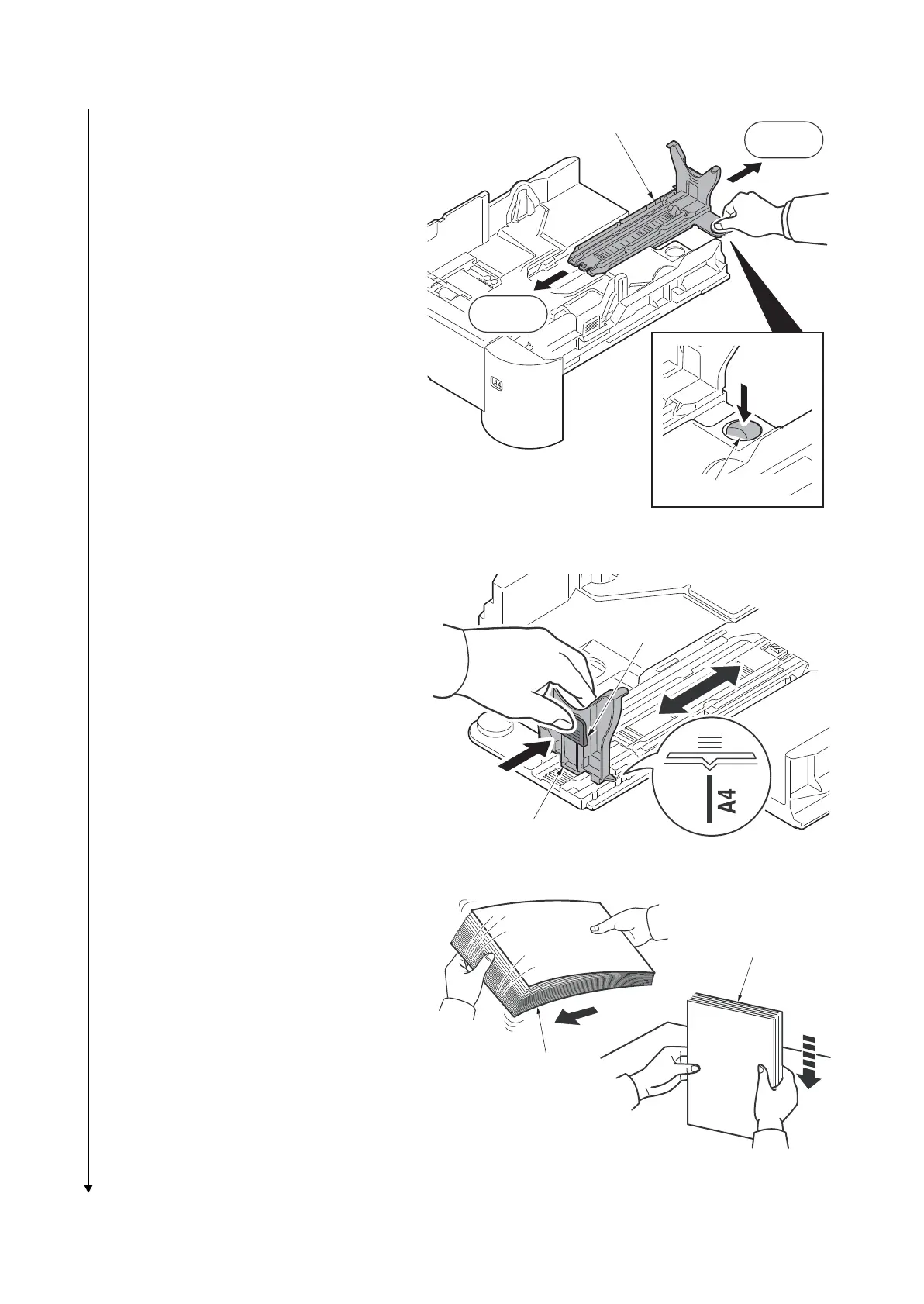 A4

A4