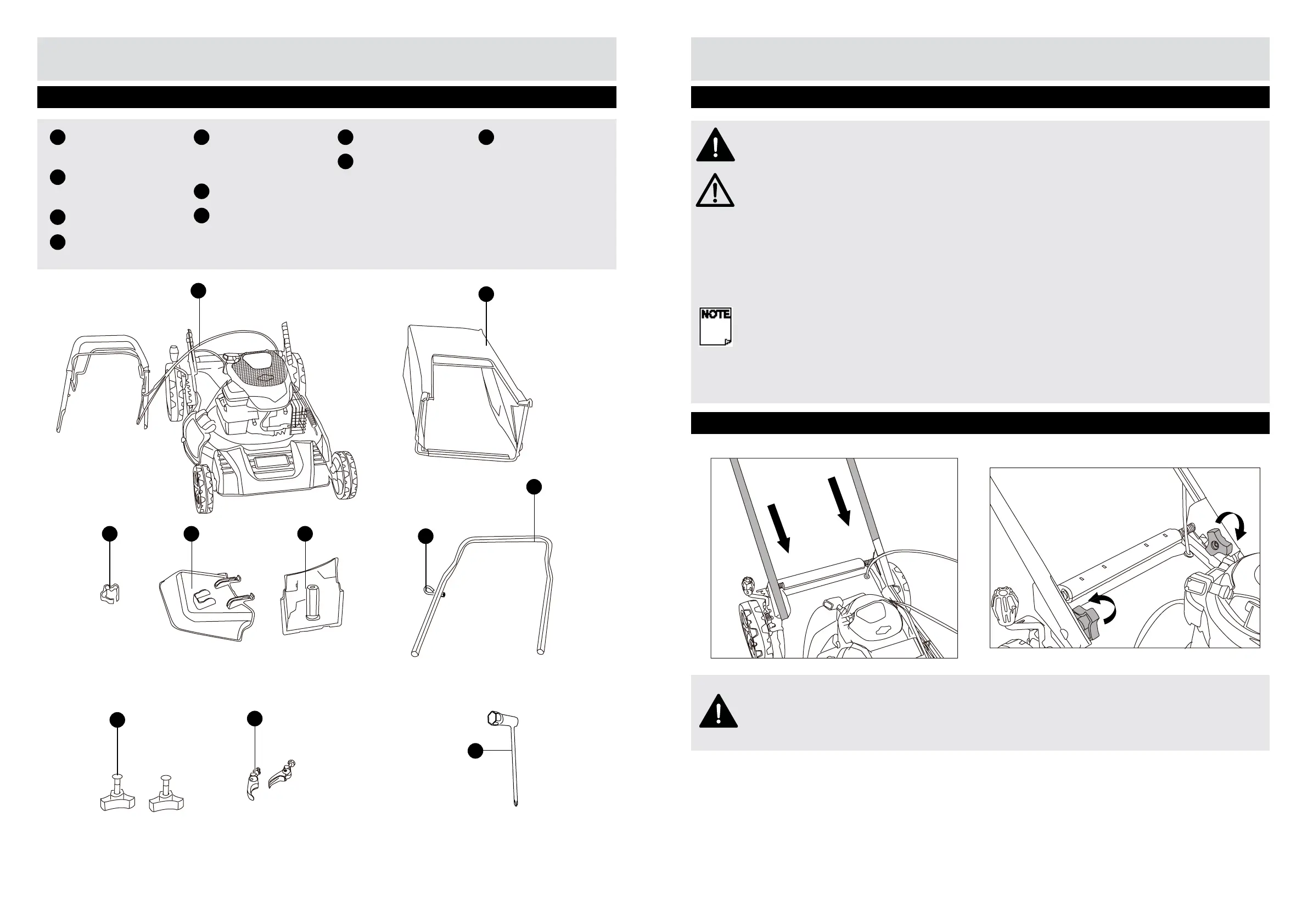 NOTE