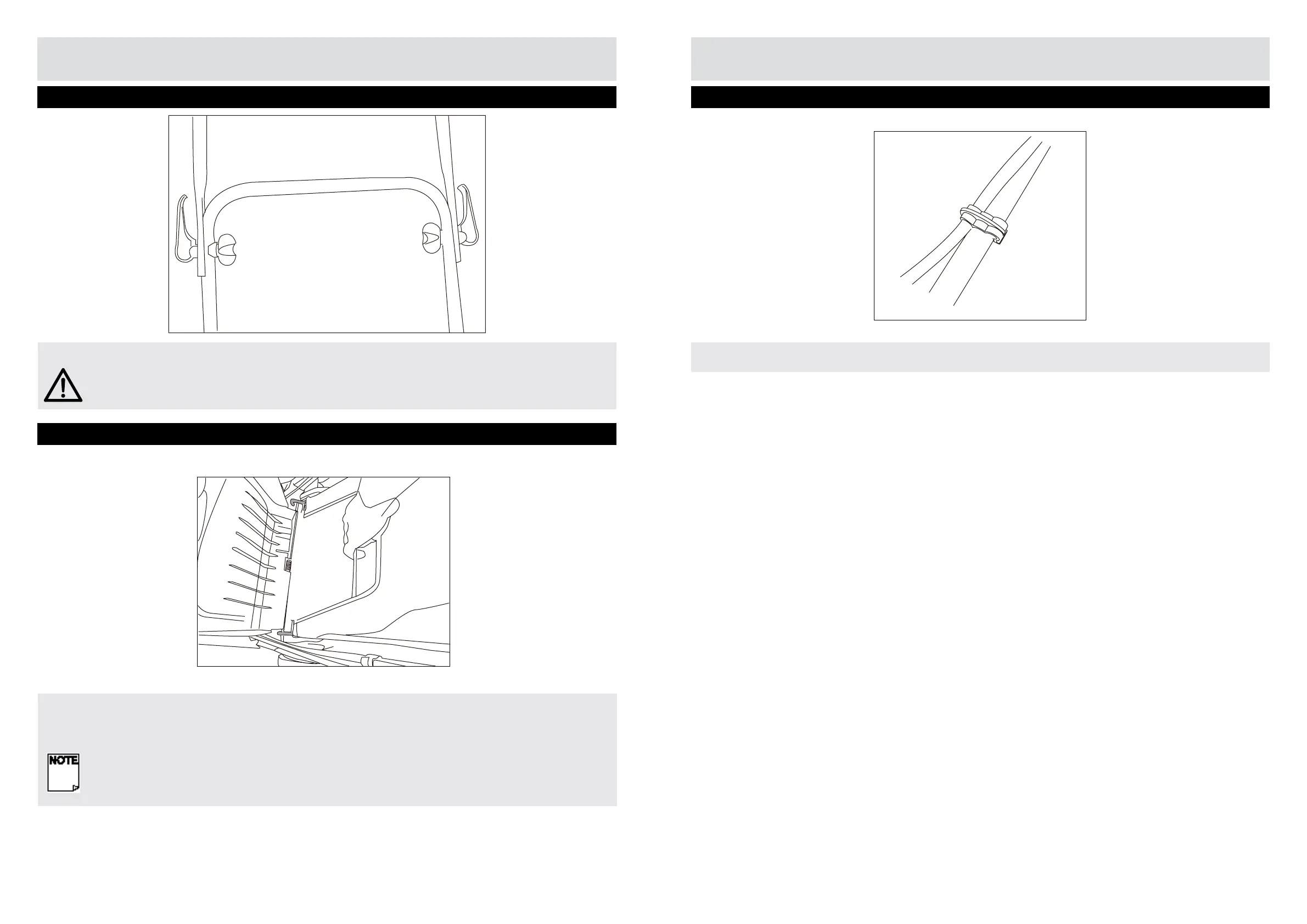 NOTE