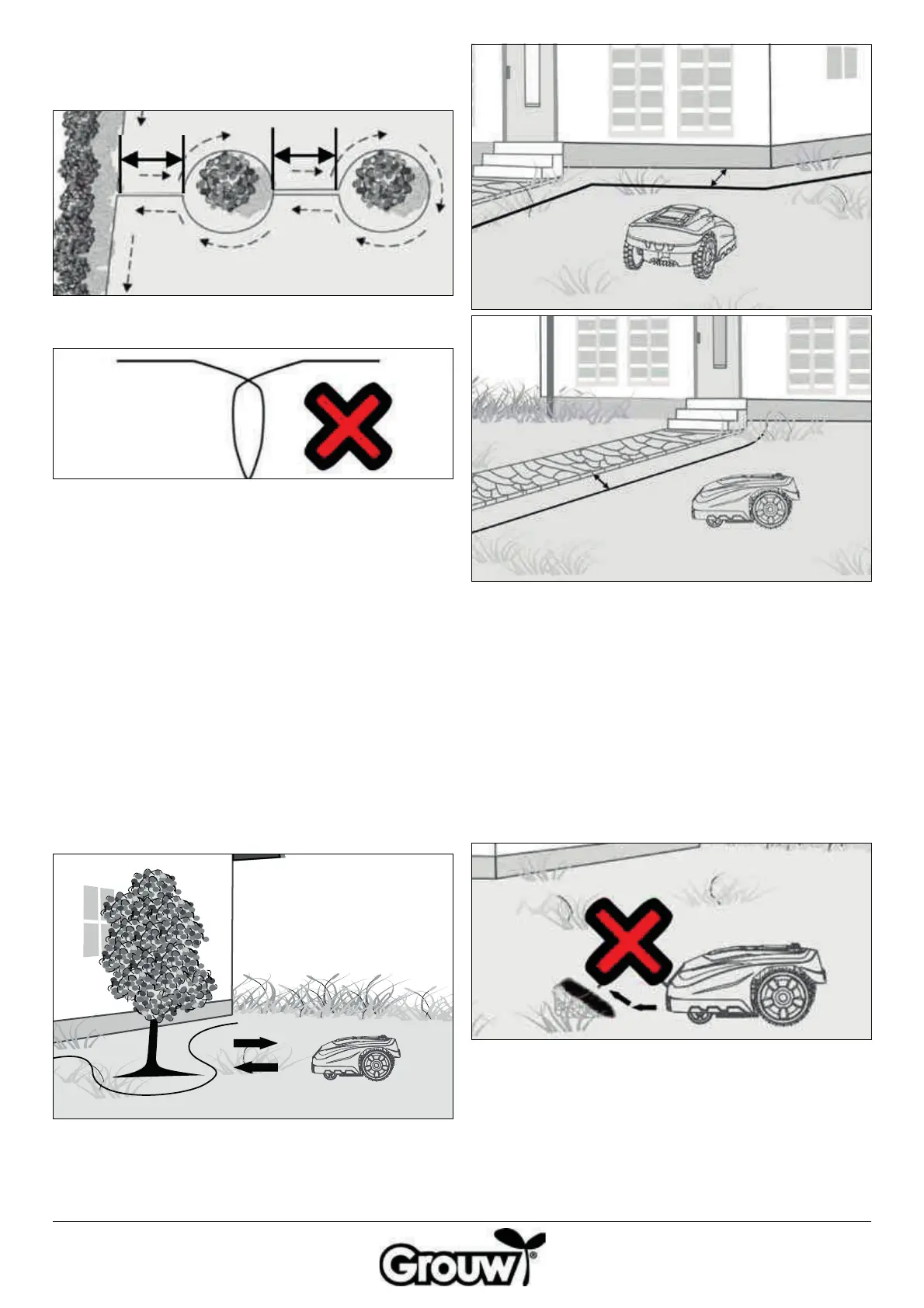 Grouw®