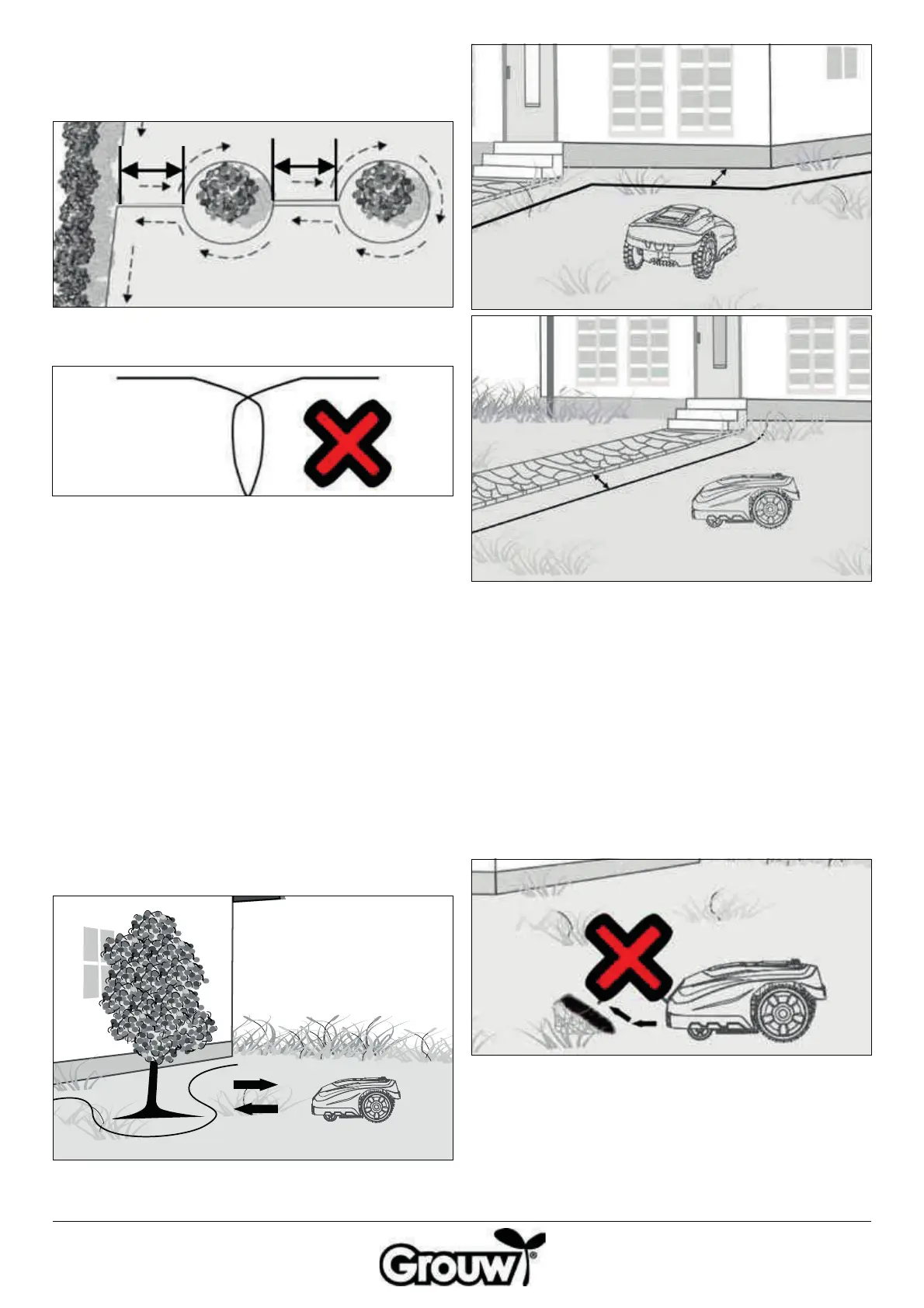 Grouw®