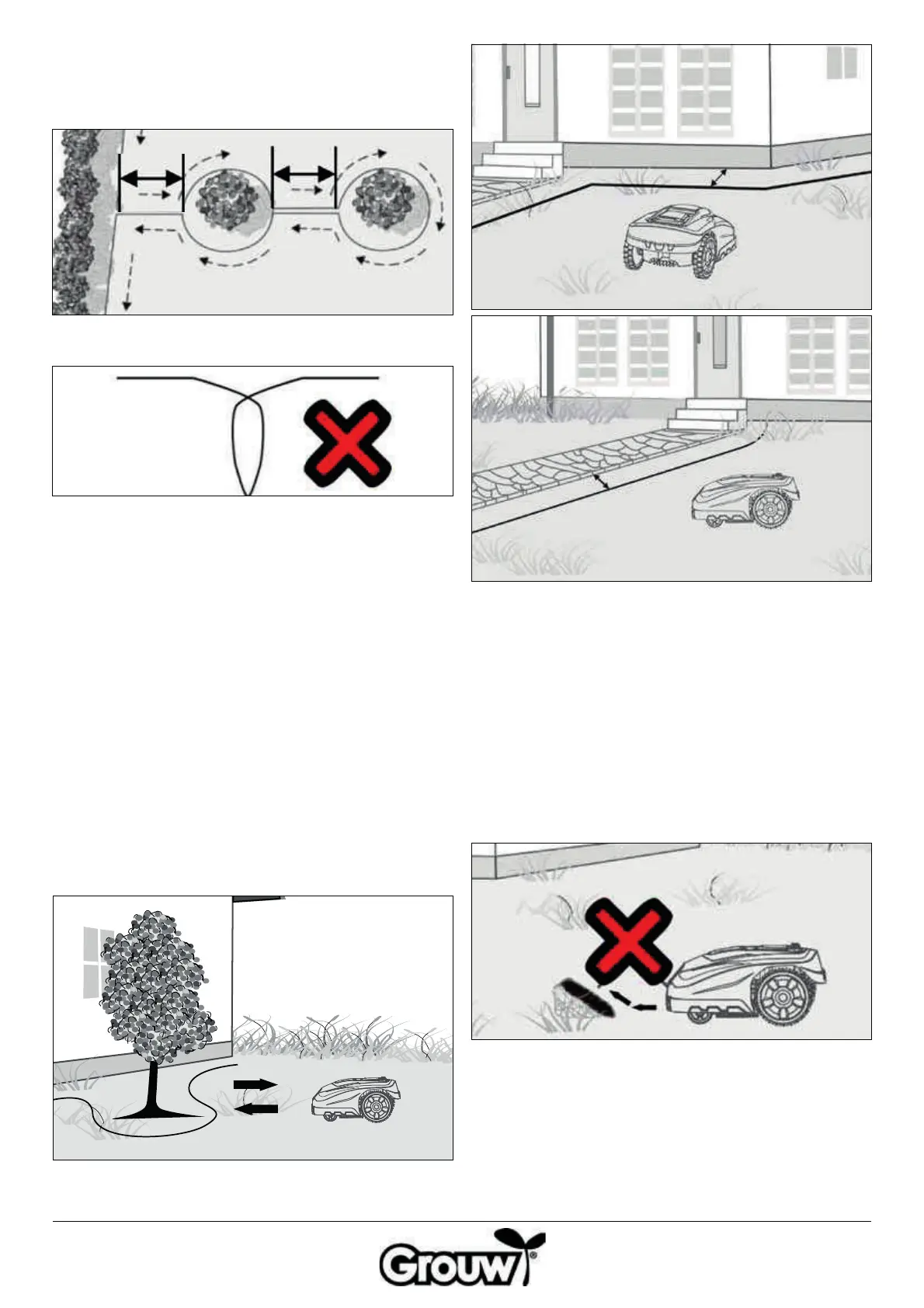 Grouw®