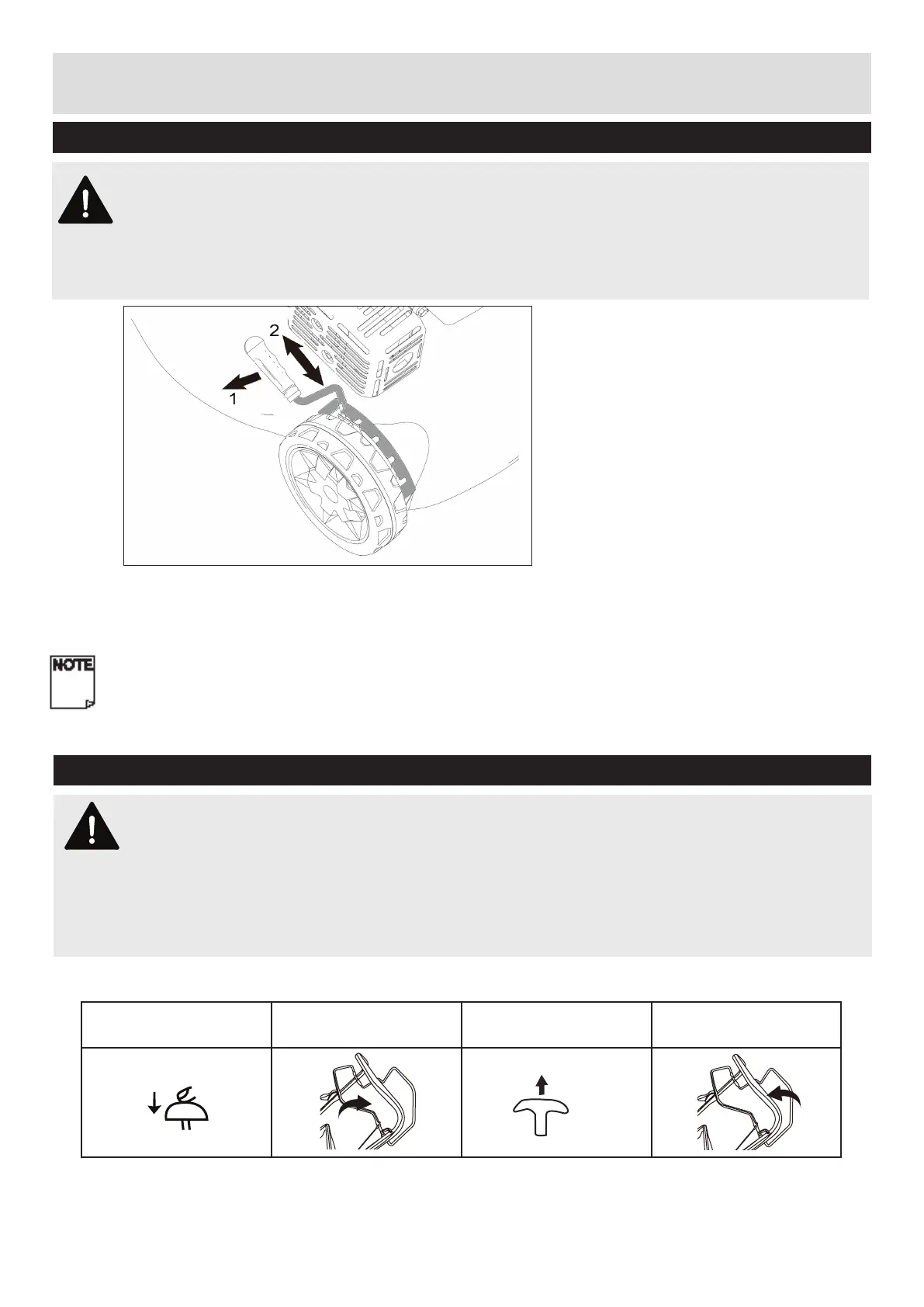 2

1

NOTE