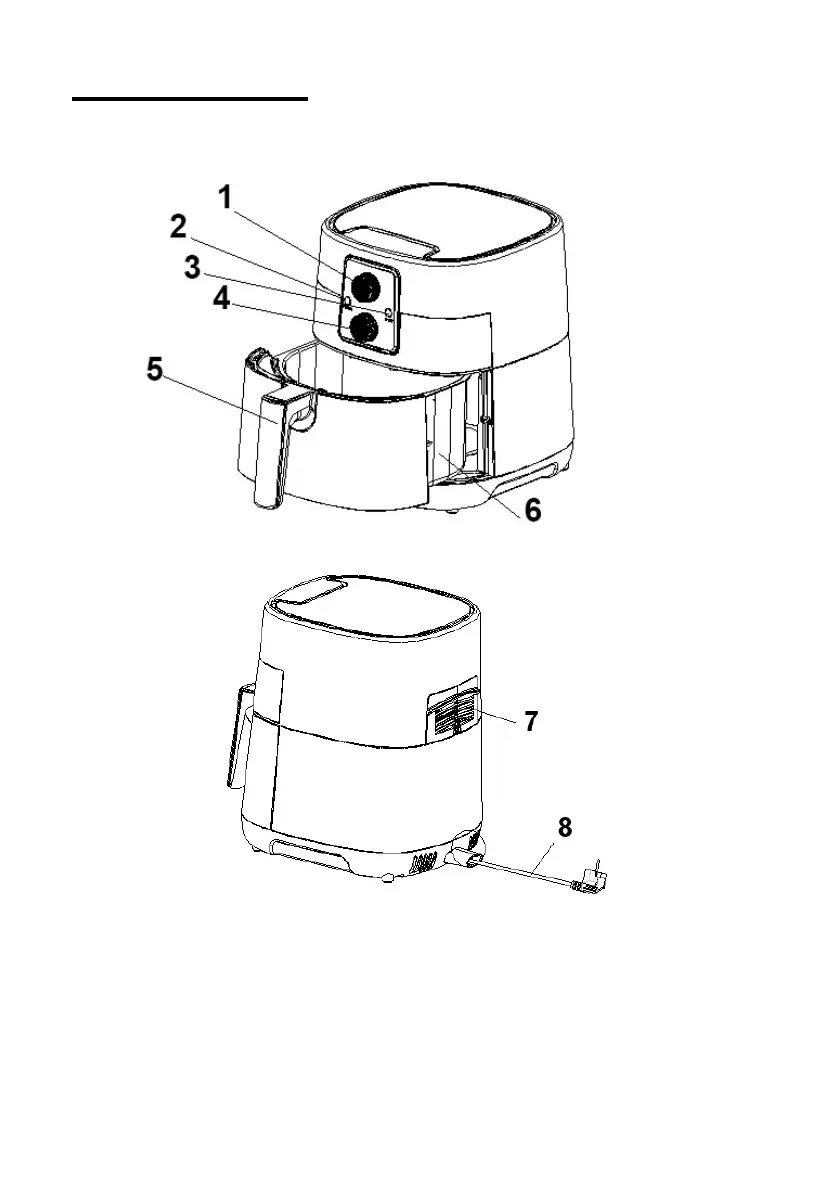 1
2
3
4
5
6
7
8