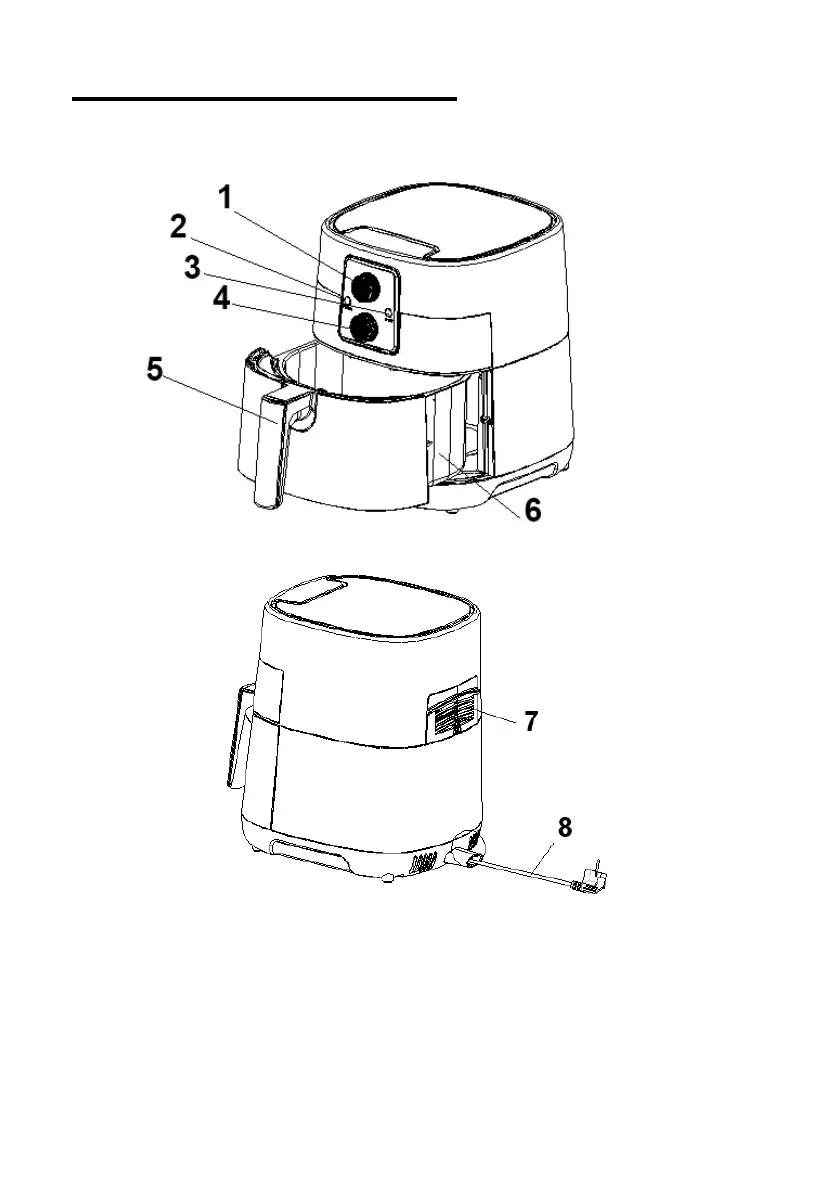 1
2
3
4
5
6
7
8