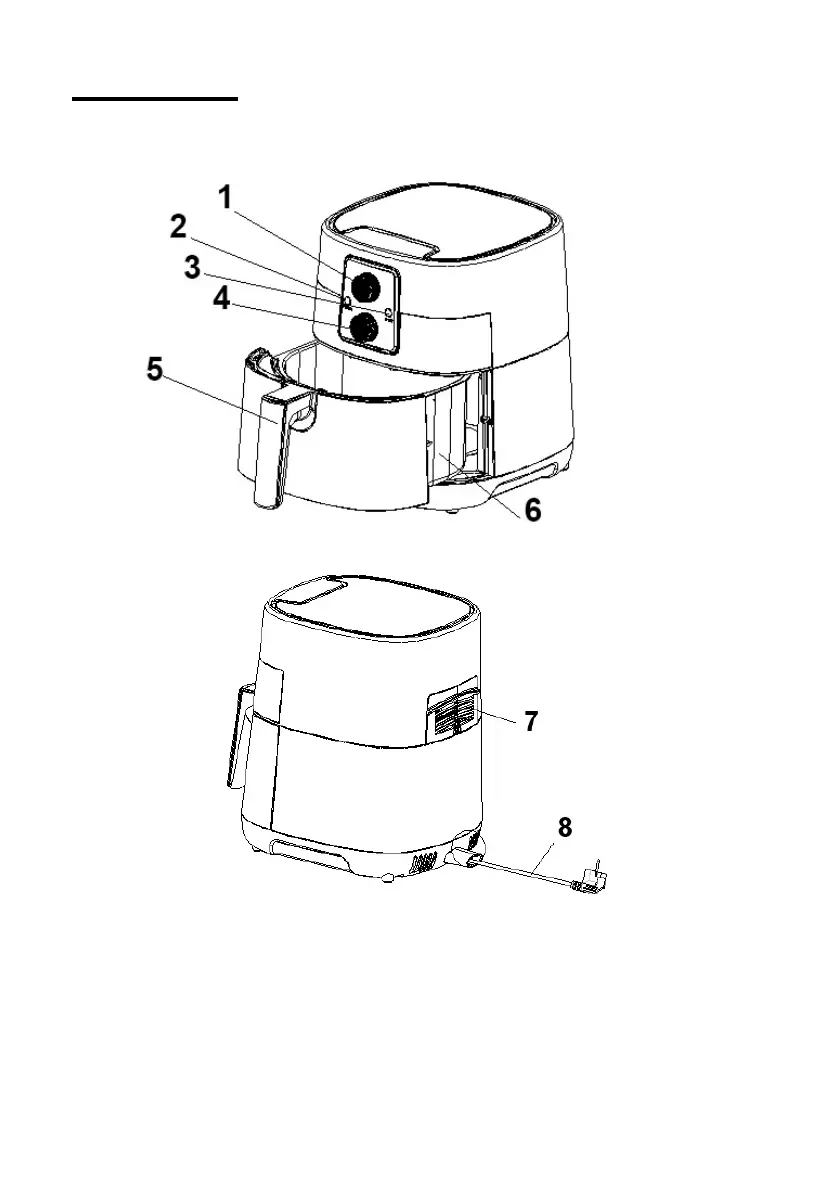 1
2
3
4
5
6

7
8