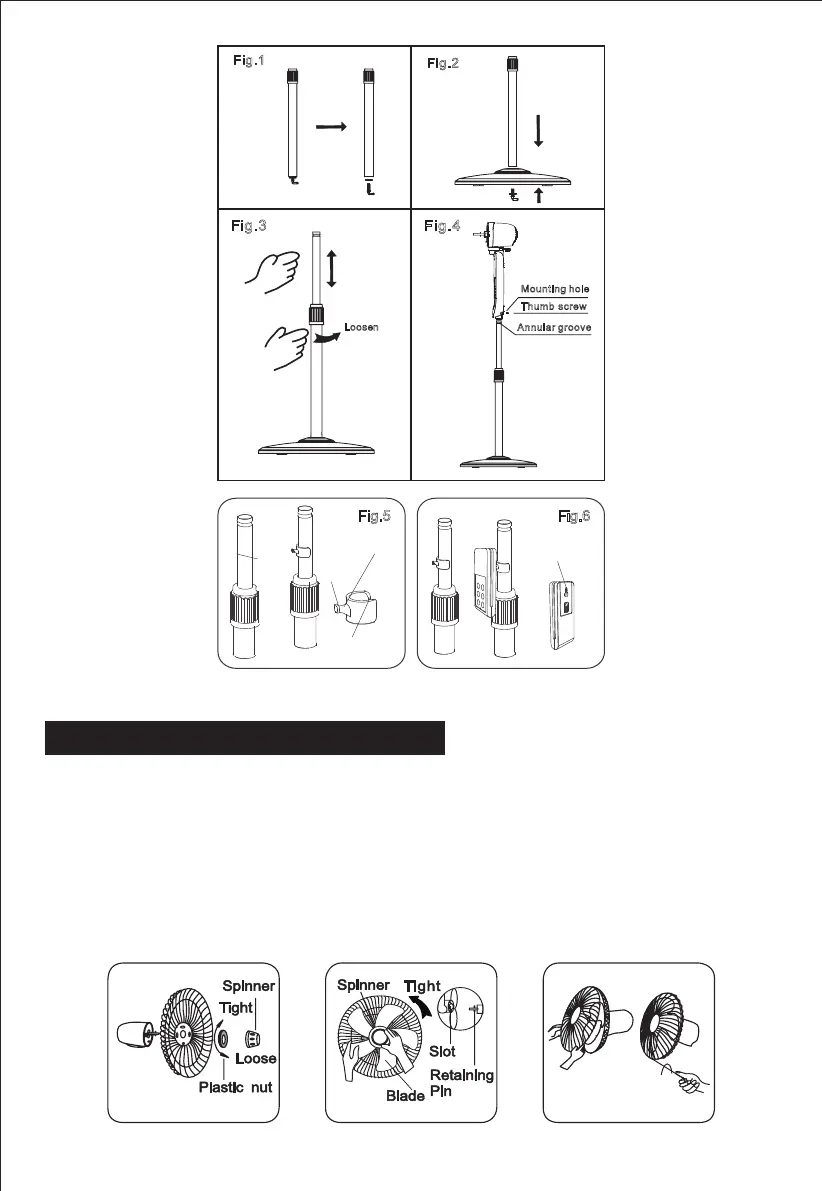 Fig.1

Fig.2

Fig.3

Loosen

Fig.4

Mounting hole

Thumb screw

Annular groove

Fig.5

Fig.6

Spinner

Tight

Loose

Plastic nut

Spinner

Tight

Slot

Retaining Pin

Blade