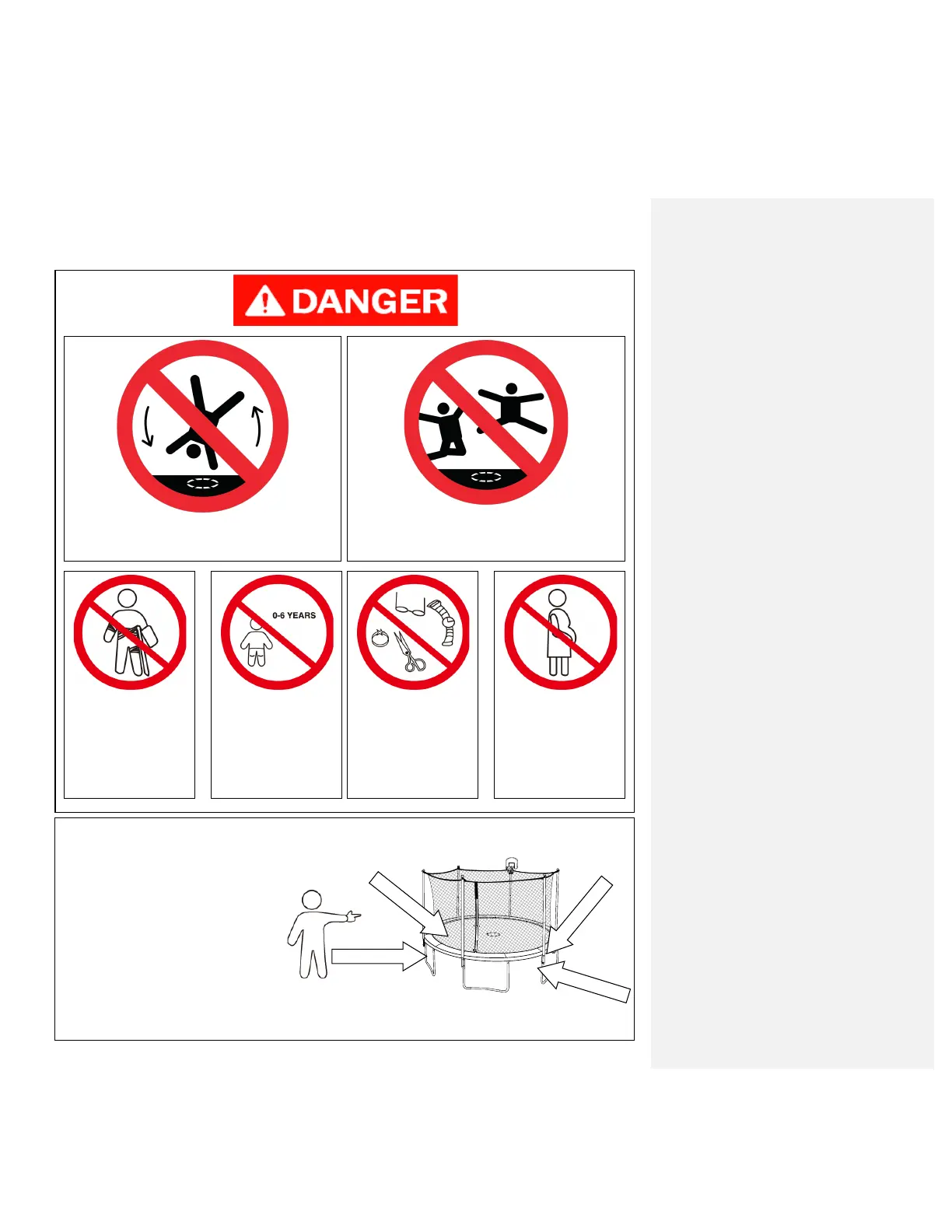 DANGER

0-6 YEARS