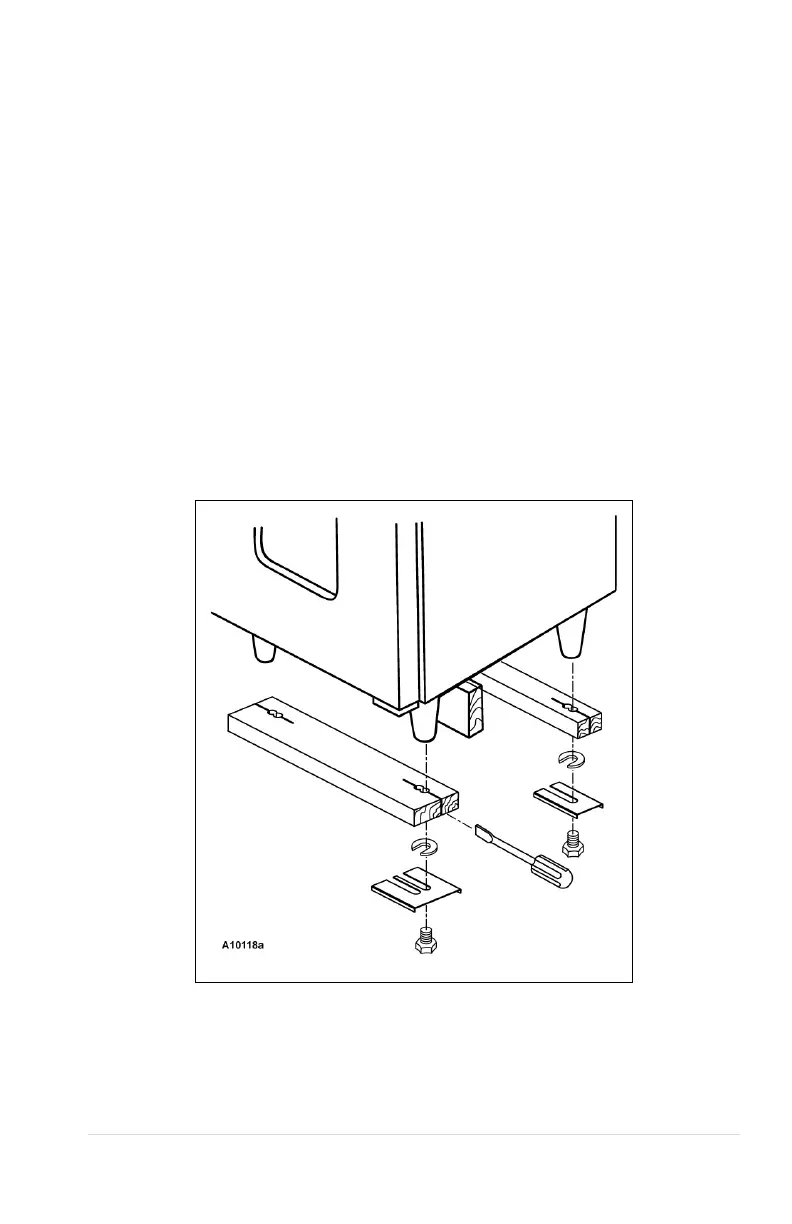 A10118a