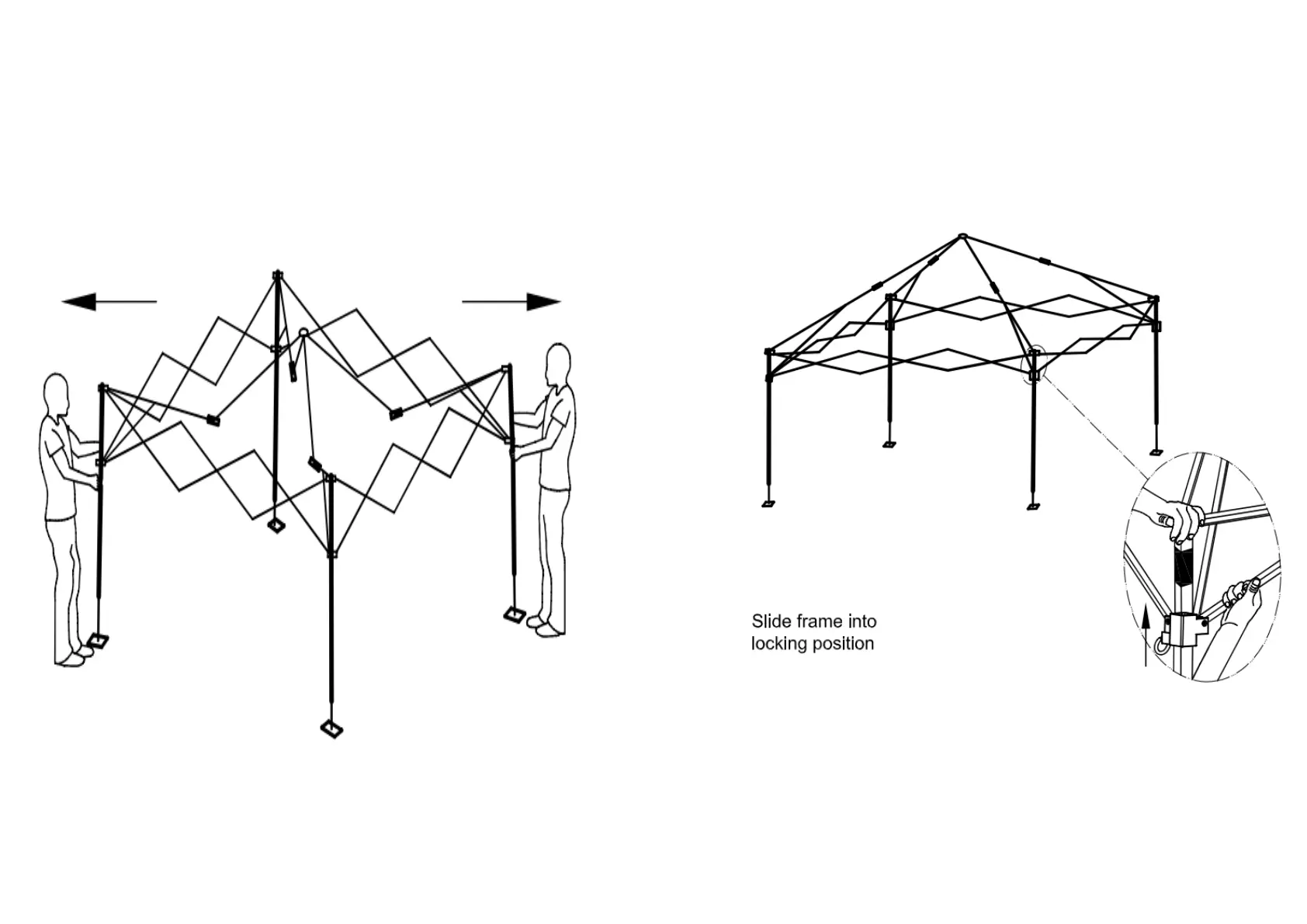 Slide frame into locking position