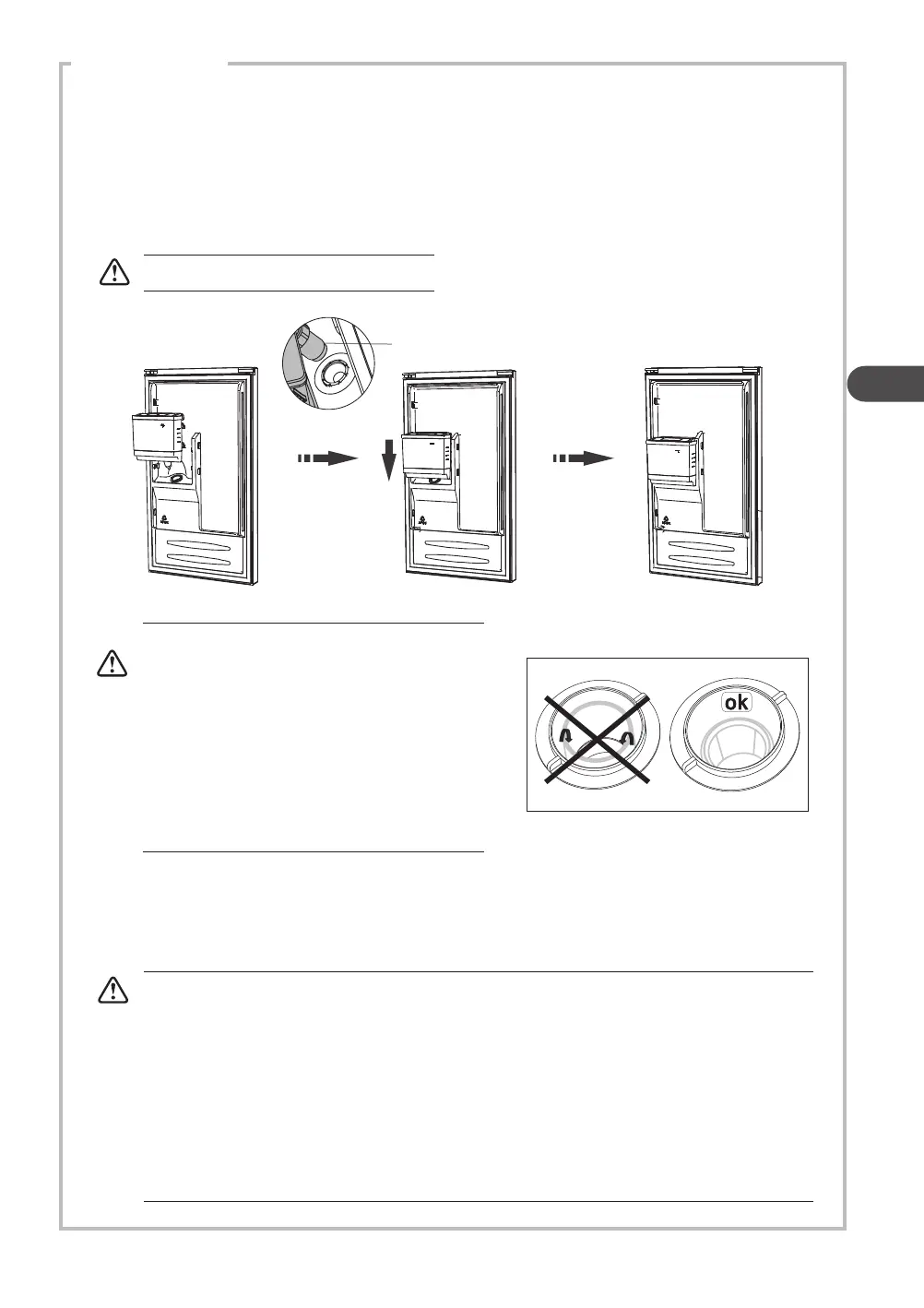 ok