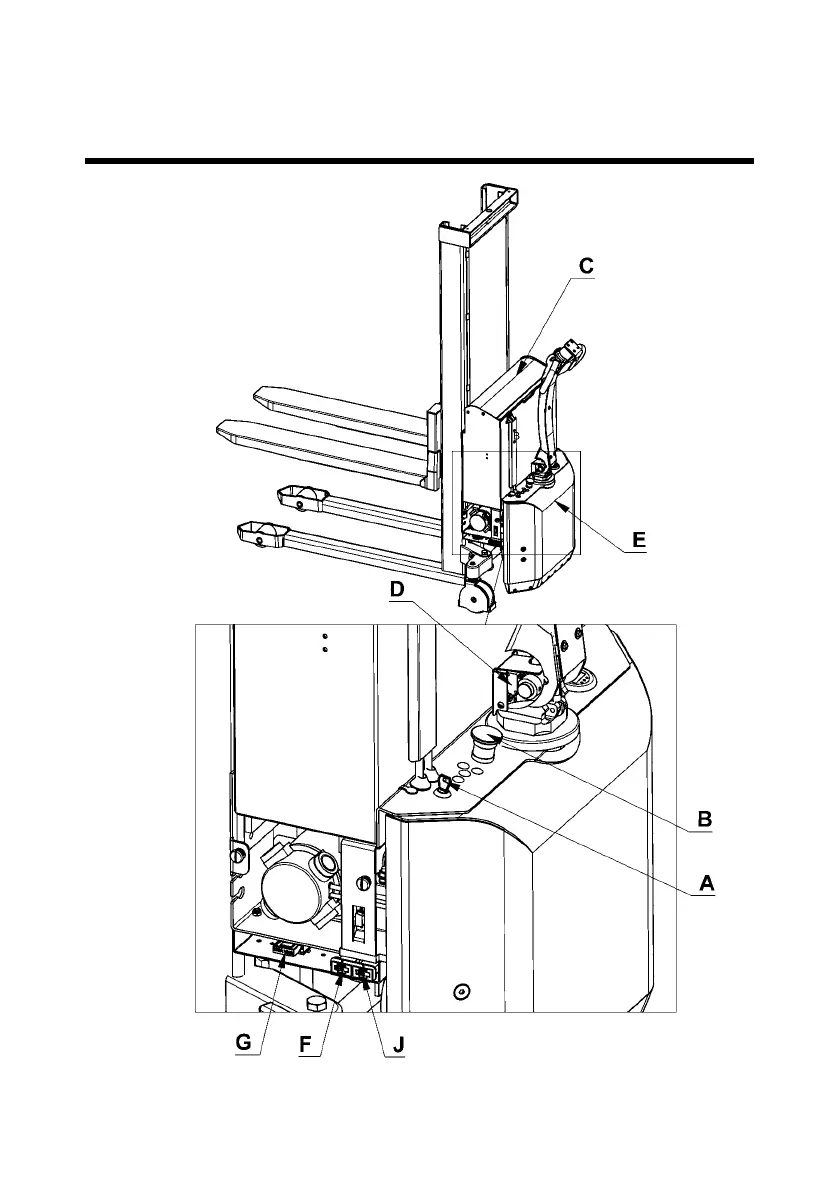 C
E
D
B
A
G
F
J