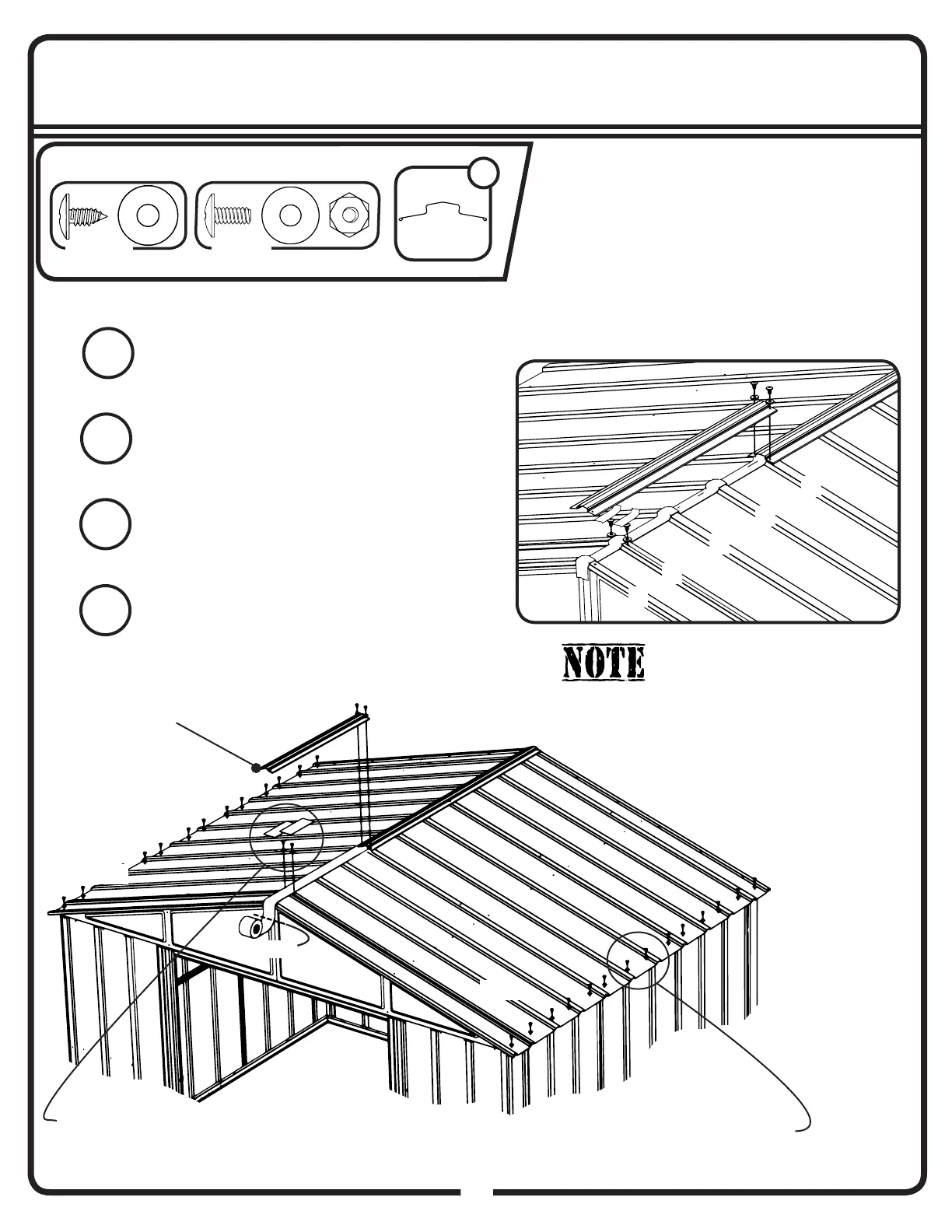 NOTE