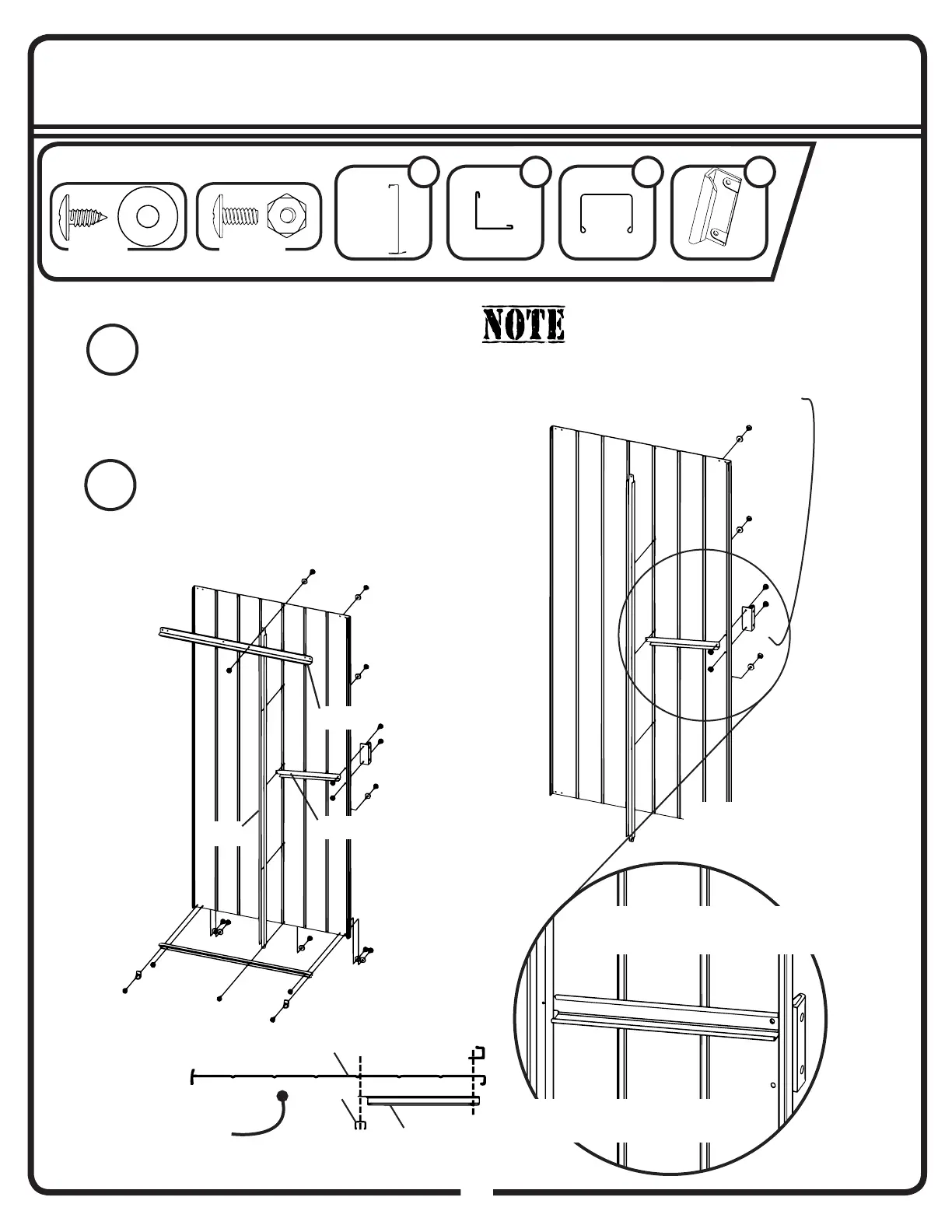 NOTE