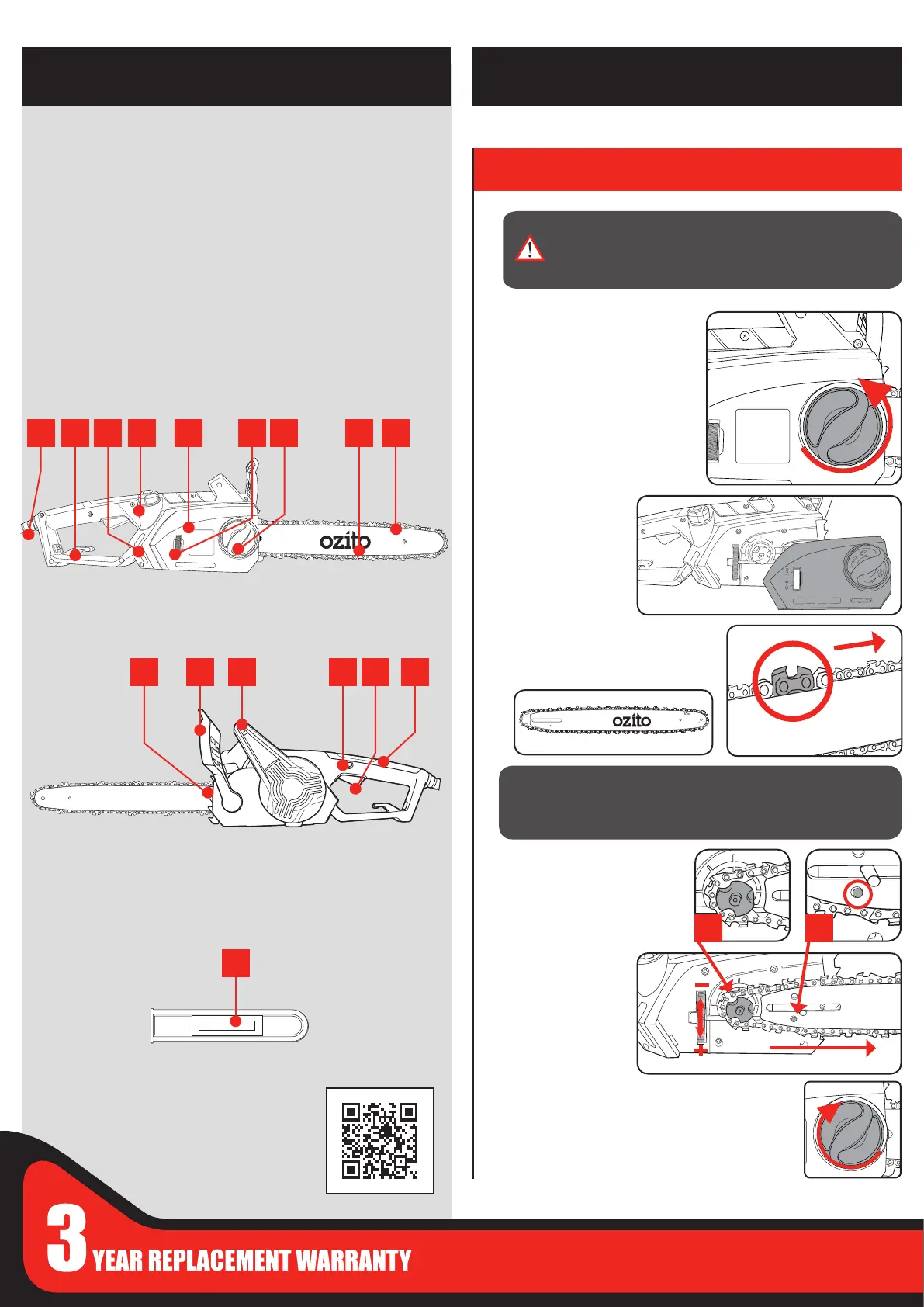 ozito

ozito

3 YEAR REPLACEMENT WARRANTY